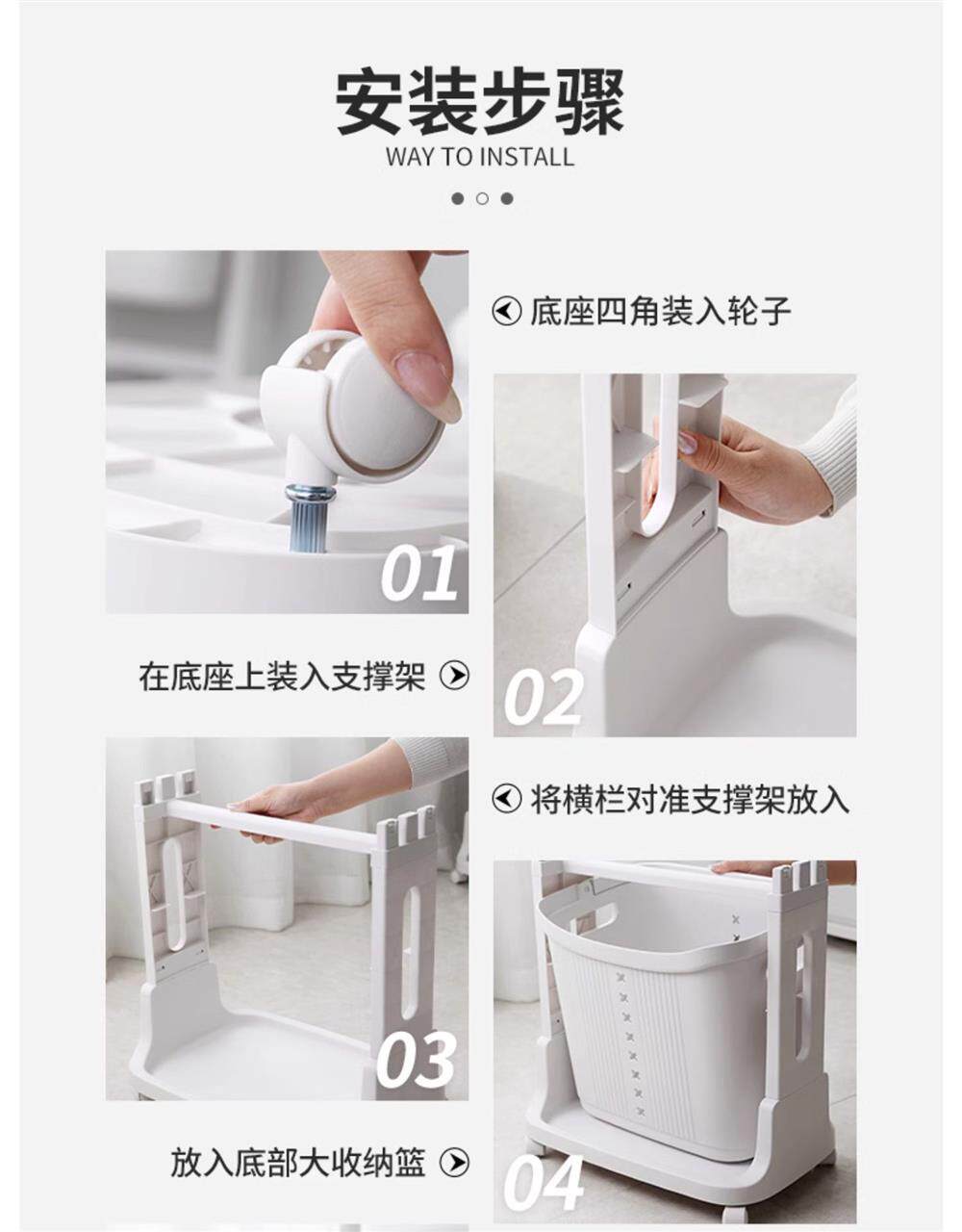 安装步骤
WAY TO INSTALL

底座四角装入轮子

01

在底座上装入支撑架

02

将横栏对准支撑架放入

03

放入底部大收纳篮

04