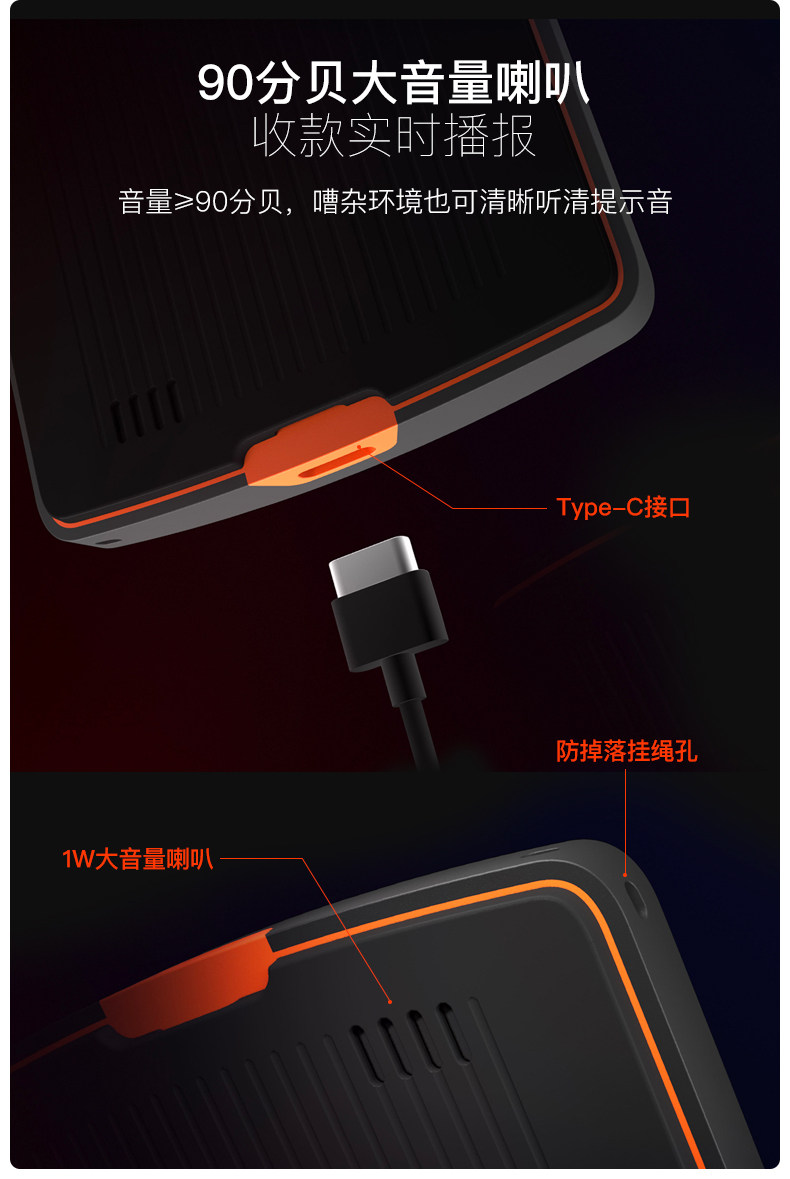 90分贝大音量喇叭
收款实时播报

音量≥90分贝，嘈杂环境也可清晰听清提示音

Type-C接口

防掉落挂绳孔

1W大音量喇叭