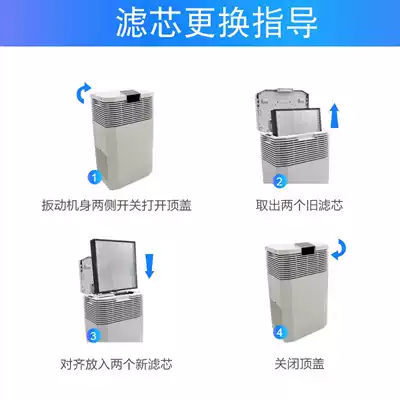 滤芯更换指导

1
扳动机身两侧开关打开顶盖

2
取出两个旧滤芯

3
对齐放入两个新滤芯

4
关闭顶盖