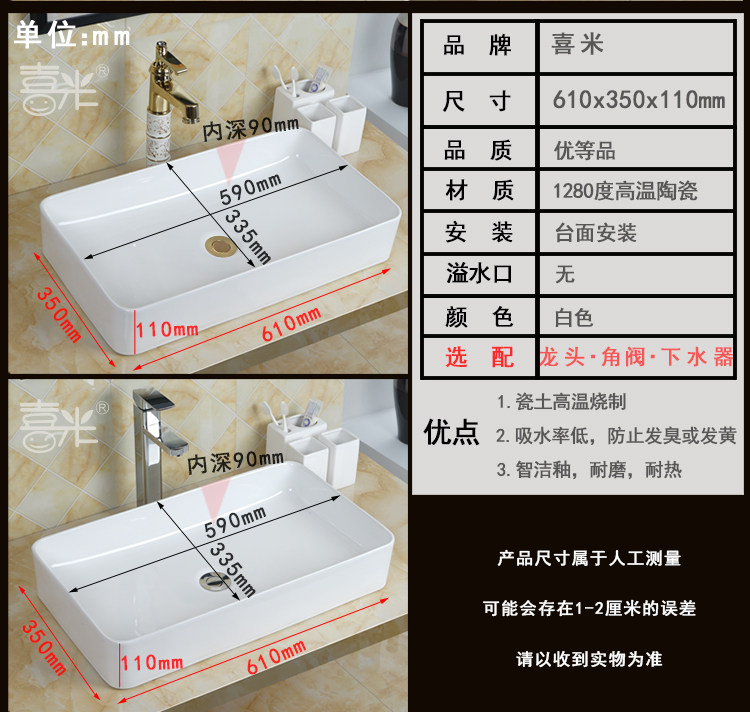 单位:mm
喜米®
内深90mm
590mm
335mm
350mm
110mm
610mm

喜米®
内深90mm
590mm
335mm
350mm
110mm
610mm

| 品　牌 | 喜米 |
|---|---|
| 尺　寸 | 610x350x110mm |
| 品　质 | 优等品 |
| 材　质 | 1280度高温陶瓷 |
| 安　装 | 台面安装 |
| 溢水口 | 无 |
| 颜　色 | 白色 |
| 选　配 | 龙头·角阀·下水器 |

优点
1. 瓷土高温烧制
2. 吸水率低，防止发臭或发黄
3. 智洁釉，耐磨，耐热

产品尺寸属于人工测量

可能会存在1-2厘米的误差

请以收到实物为准