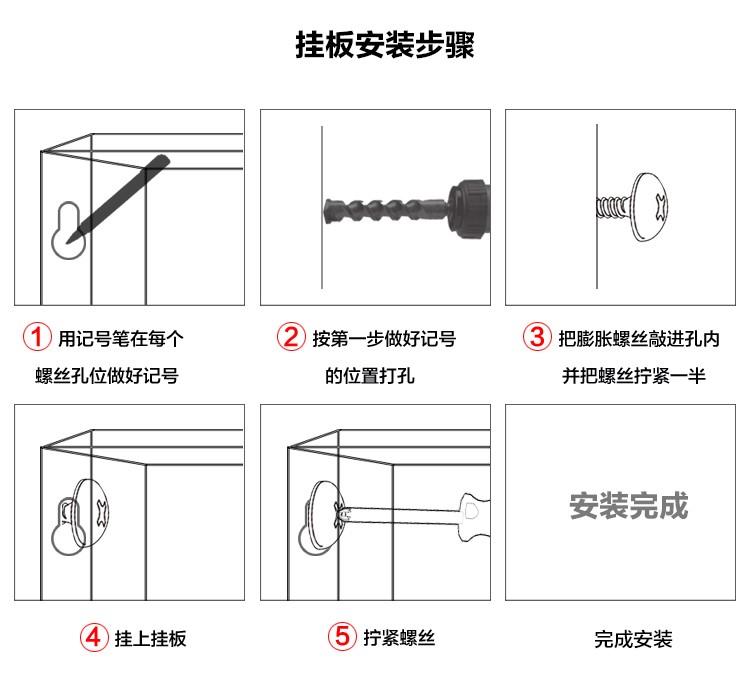 挂板安装步骤

1 用记号笔在每个螺丝孔位做好记号

2 按第一步做好记号的位置打孔

3 把膨胀螺丝敲进孔内并把螺丝拧紧一半

4 挂上挂板

5 拧紧螺丝

安装完成

完成安装