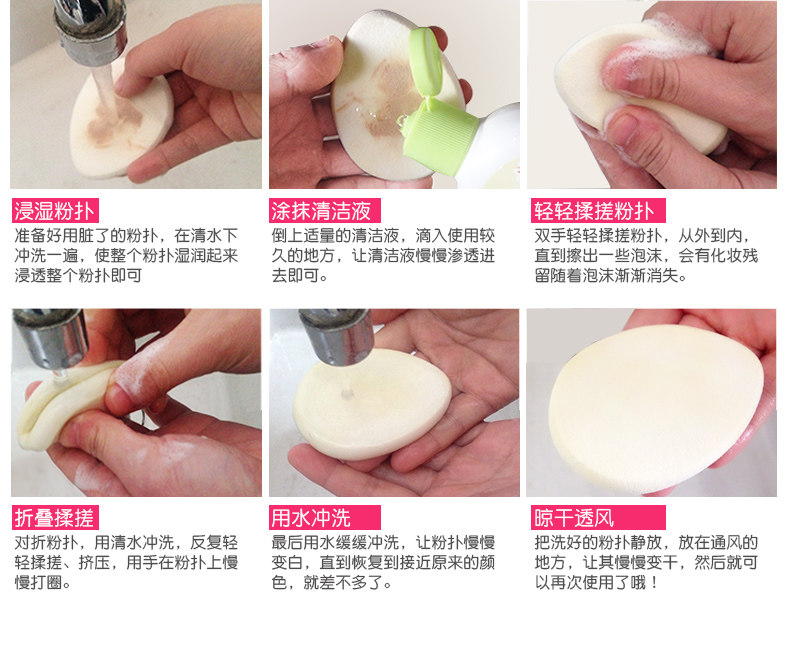 浸湿粉扑
准备好用脏了的粉扑，在清水下冲洗一遍，使整个粉扑湿润起来浸透整个粉扑即可

涂抹清洁液
倒上适量的清洁液，滴入使用较久的地方，让清洁液慢慢渗透进去即可。

轻轻揉搓粉扑
双手轻轻揉搓粉扑，从外到内，直到擦出一些泡沫，会有化妆残留随着泡沫渐渐消失。

折叠揉搓
对折粉扑，用清水冲洗，反复轻轻揉搓、挤压，用手在粉扑上慢慢打圈。

用水冲洗
最后用水缓缓冲洗，让粉扑慢慢变白，直到恢复到接近原来的颜色，就差不多了。

晾干透风
把洗好的粉扑静放，放在通风的地方，让其慢慢变干，然后就可以再次使用了哦！