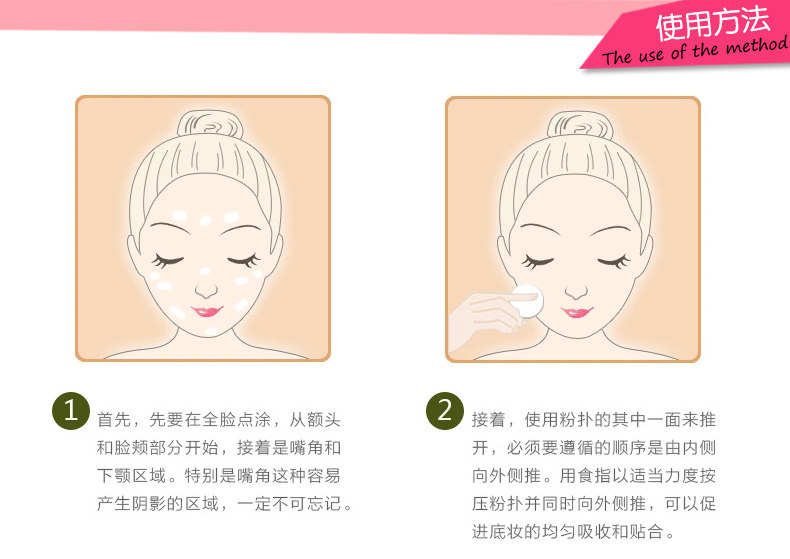 使用方法
The use of the method

1 首先，先要在全脸点涂，从额头和脸颊部分开始，接着是嘴角和下颚区域。特别是嘴角这种容易产生阴影的区域，一定不可忘记。

2 接着，使用粉扑的其中一面来推开，必须要遵循的顺序是由内侧向外侧推。用食指以适当力度按压粉扑并同时向外侧推，可以促进底妆的均匀吸收和贴合。