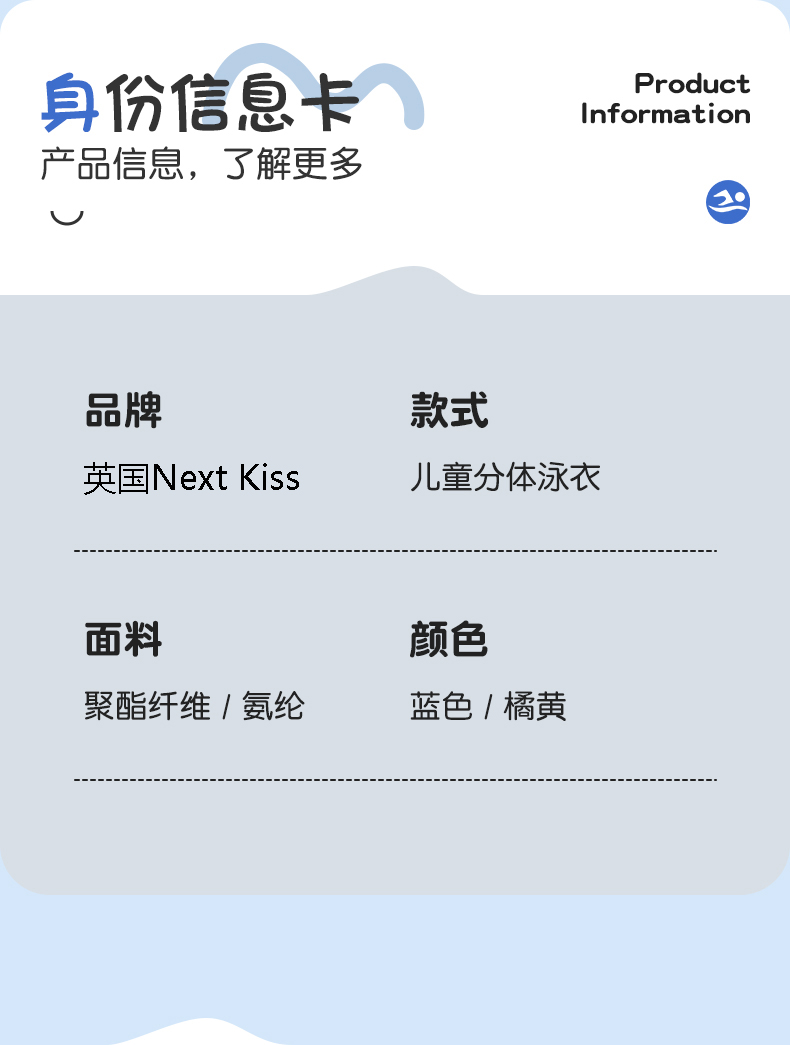 身份信息卡

产品信息，了解更多

Product
Information

品牌

英国Next Kiss

款式

儿童分体泳衣

面料

聚酯纤维 / 氨纶

颜色

蓝色 / 橘黄