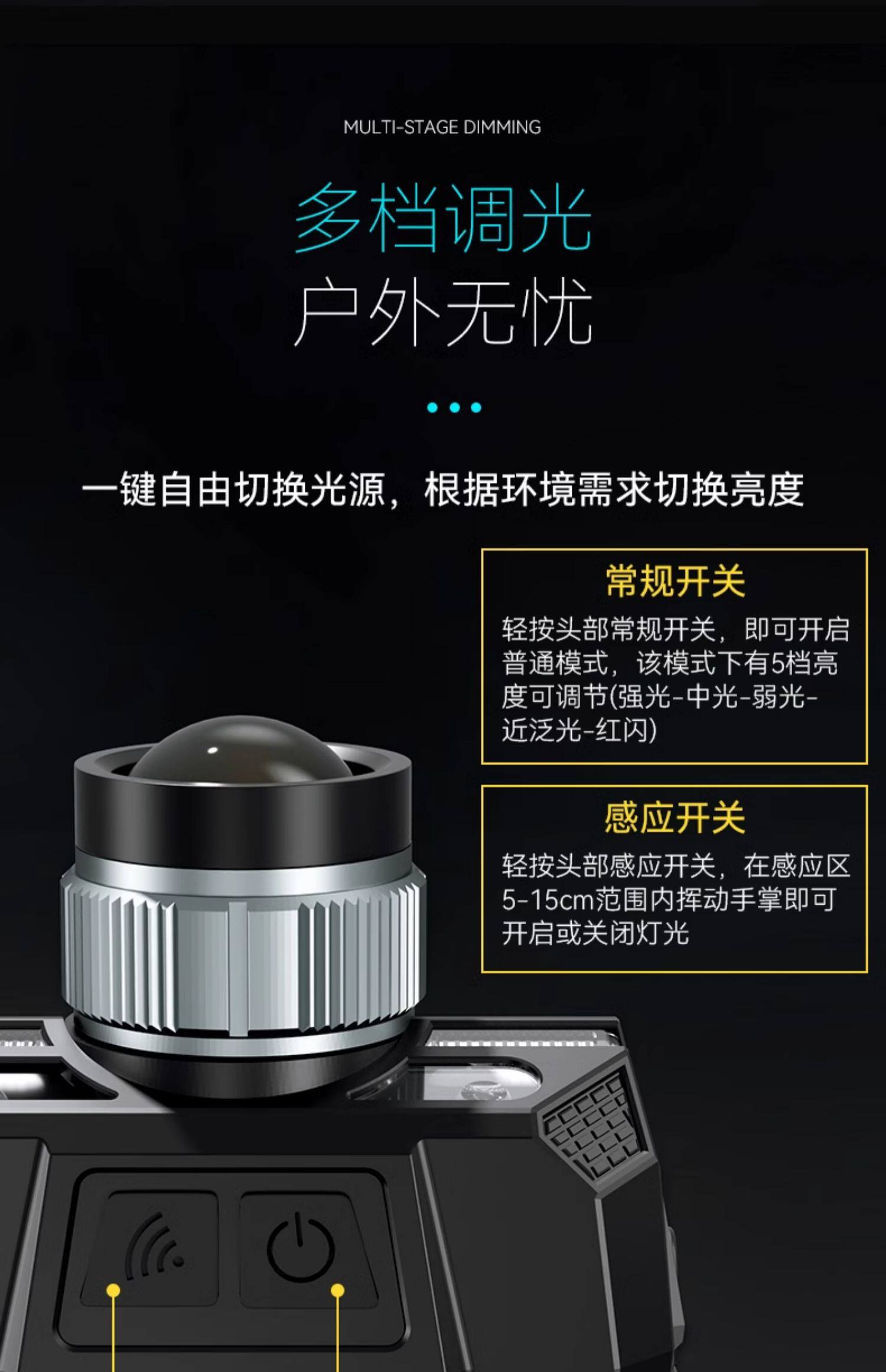 MULTI-STAGE DIMMING

多档调光
户外无忧

一键自由切换光源，根据环境需求切换亮度

常规开关

轻按头部常规开关，即可开启普通模式，该模式下有5档亮度可调节(强光-中光-弱光-近泛光-红闪)

感应开关

轻按头部感应开关，在感应区5-15cm范围内挥动手掌即可开启或关闭灯光