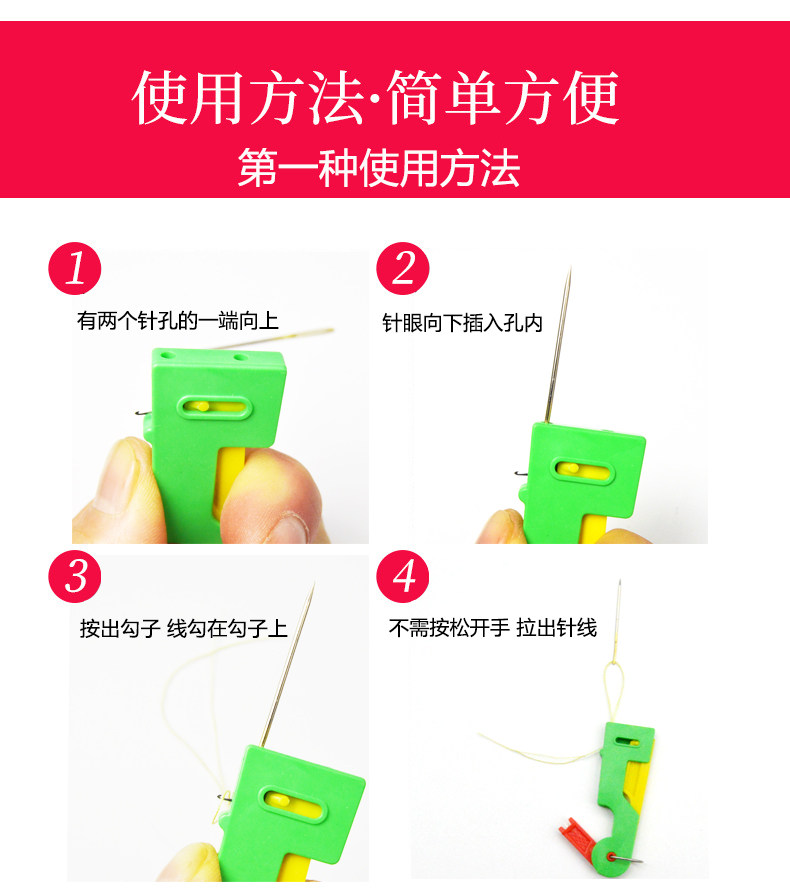 使用方法·简单方便

第一种使用方法

1

有两个针孔的一端向上

2

针眼向下插入孔内

3

按出勾子 线勾在勾子上

4

不需按松开手 拉出针线