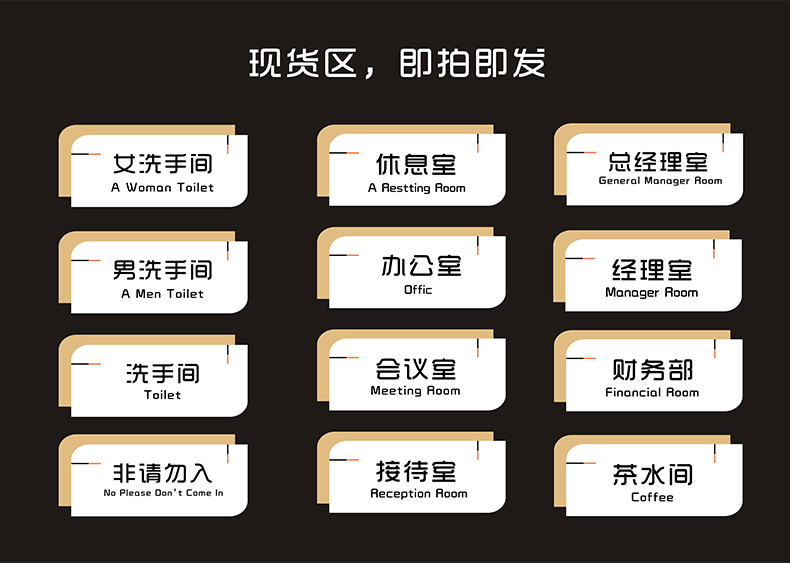 现货区，即拍即发

女洗手间
A Woman Toilet

男洗手间
A Men Toilet

洗手间
Toilet

非请勿入
No Please Don't Come In

休息室
A Restting Room

办公室
Offic

会议室
Meeting Room

接待室
Reception Room

总经理室
General Manager Room

经理室
Manager Room

财务部
Financial Room

茶水间
Coffee