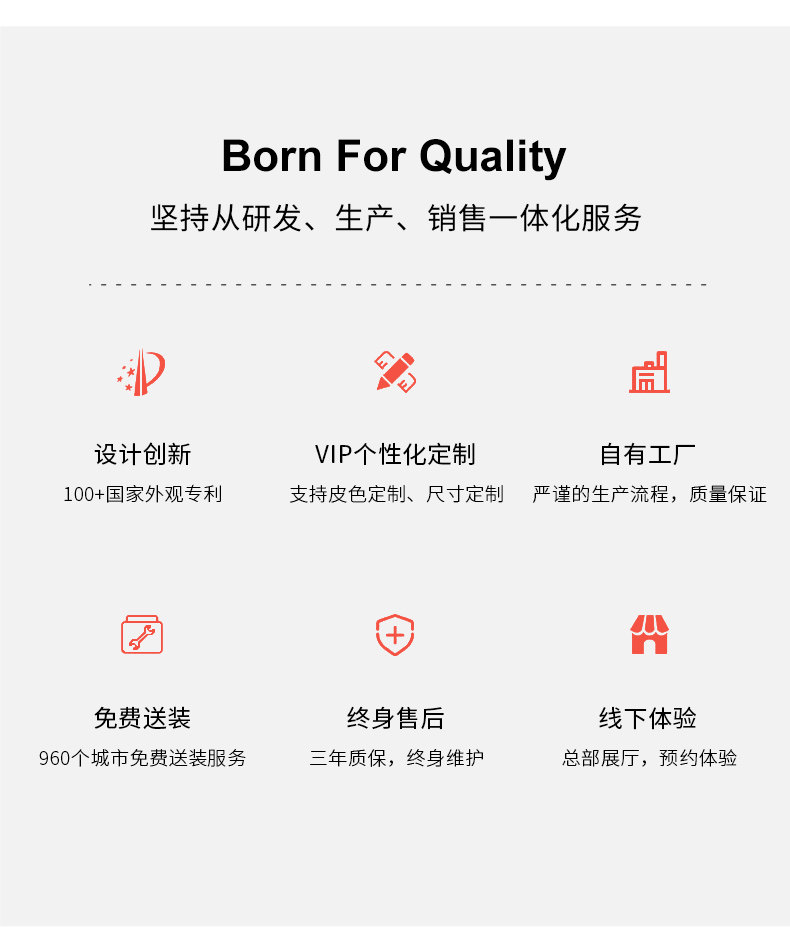 Born For Quality

坚持从研发、生产、销售一体化服务

设计创新

100+国家外观专利

VIP个性化定制

支持皮色定制、尺寸定制

自有工厂

严谨的生产流程，质量保证

免费送装

960个城市免费送装服务

终身售后

三年质保，终身维护

线下体验

总部展厅，预约体验