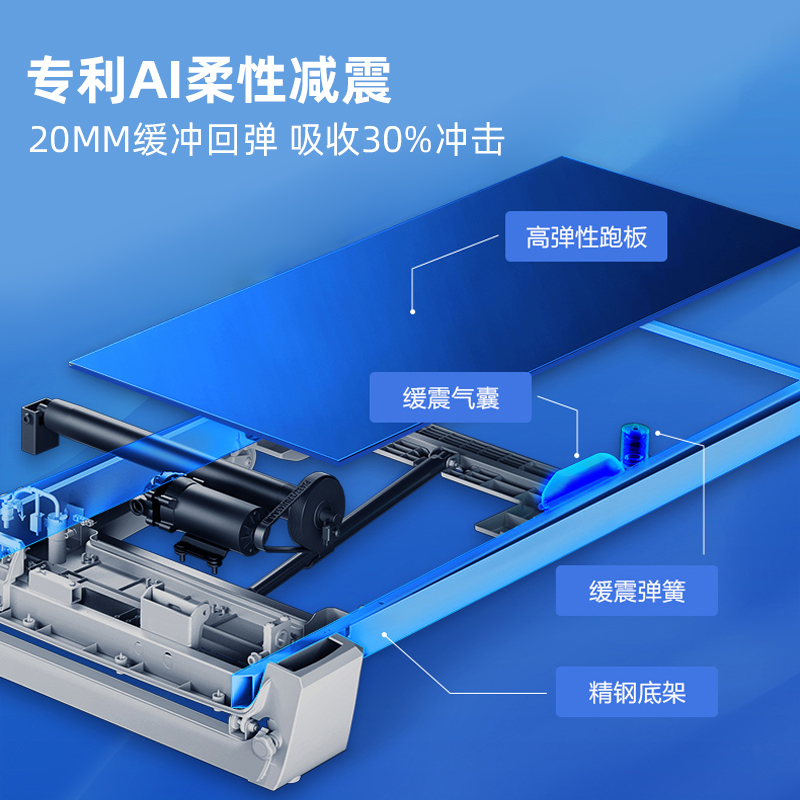 专利AI柔性减震

20MM缓冲回弹 吸收30%冲击

高弹性跑板

缓震气囊

缓震弹簧

精钢底架