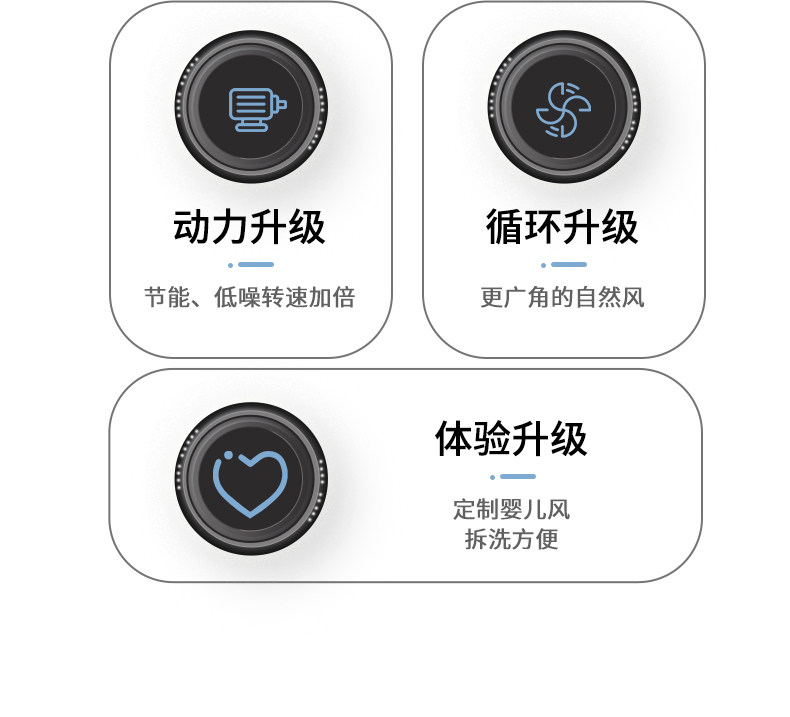 动力升级

节能、低噪转速加倍

循环升级

更广角的自然风

体验升级

定制婴儿风
拆洗方便