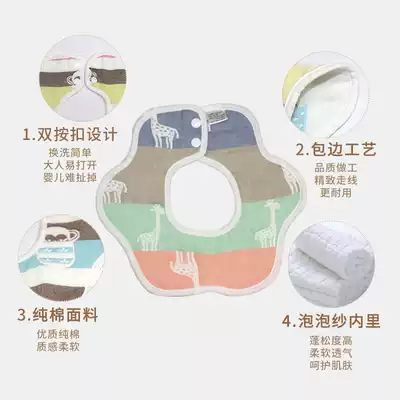 1.双按扣设计
换洗简单
大人易打开
婴儿难扯掉

2.包边工艺
品质做工
精致走线
更耐用

3.纯棉面料
优质纯棉
质感柔软

4.泡泡纱内里
蓬松度高
柔软透气
呵护肌肤