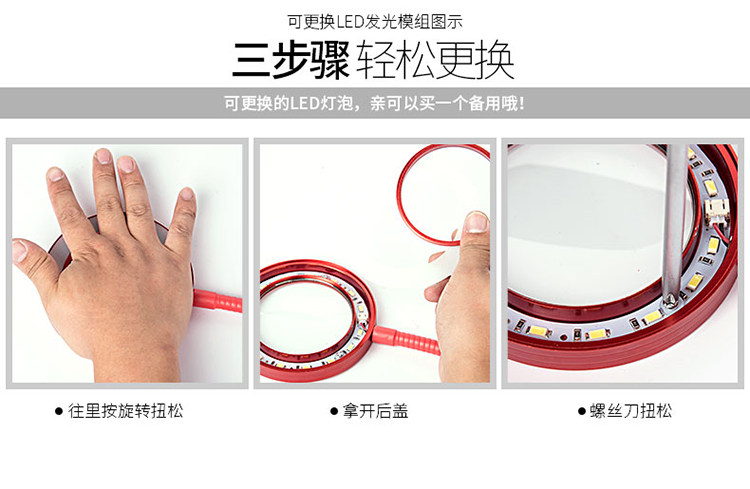 可更换LED发光模组图示

三步骤 轻松更换

可更换的LED灯泡，亲可以买一个备用哦！

● 往里按旋转扭松

● 拿开后盖

● 螺丝刀扭松