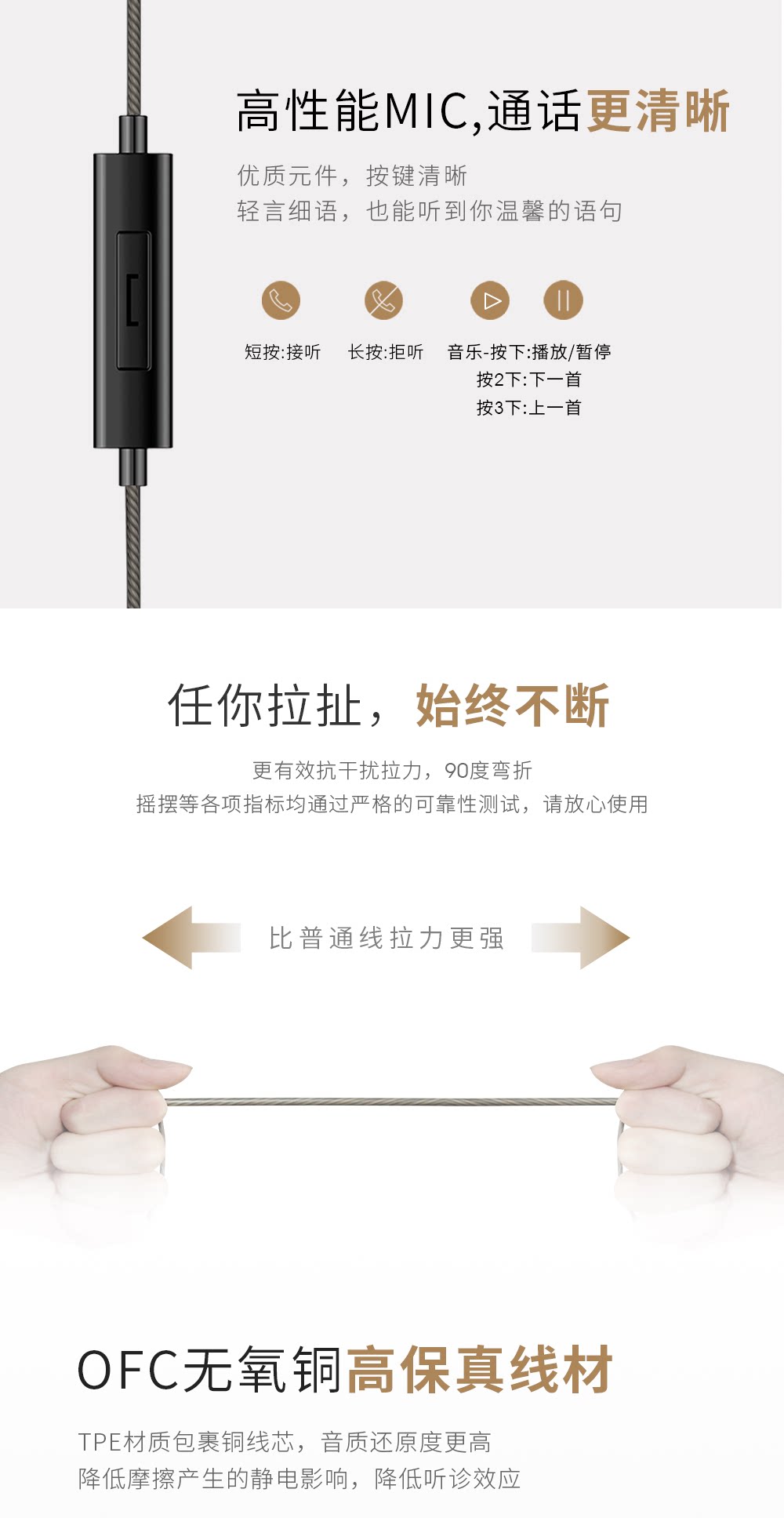 高性能MIC,通话更清晰

优质元件，按键清晰
轻言细语，也能听到你温馨的语句

短按:接听

长按:拒听

音乐-按下:播放/暂停
按2下:下一首
按3下:上一首

任你拉扯，始终不断

更有效抗干扰拉力，90度弯折
摇摆等各项指标均通过严格的可靠性测试，请放心使用

比普通线拉力更强

OFC无氧铜高保真线材

TPE材质包裹铜线芯，音质还原度更高
降低摩擦产生的静电影响，降低听诊效应