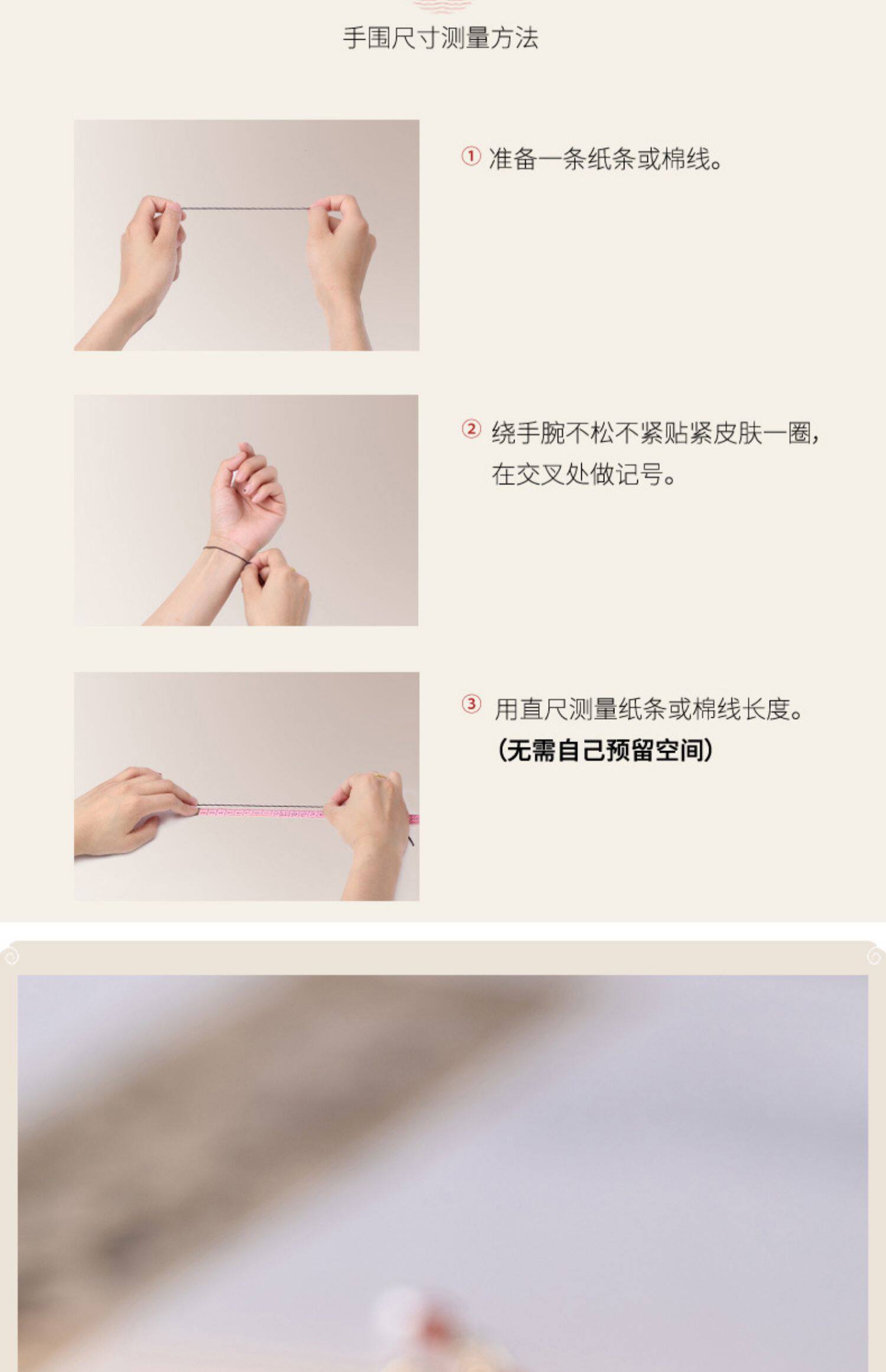 手围尺寸测量方法

① 准备一条纸条或棉线。

② 绕手腕不松不紧贴紧皮肤一圈，在交叉处做记号。

③ 用直尺测量纸条或棉线长度。
（无需自己预留空间）