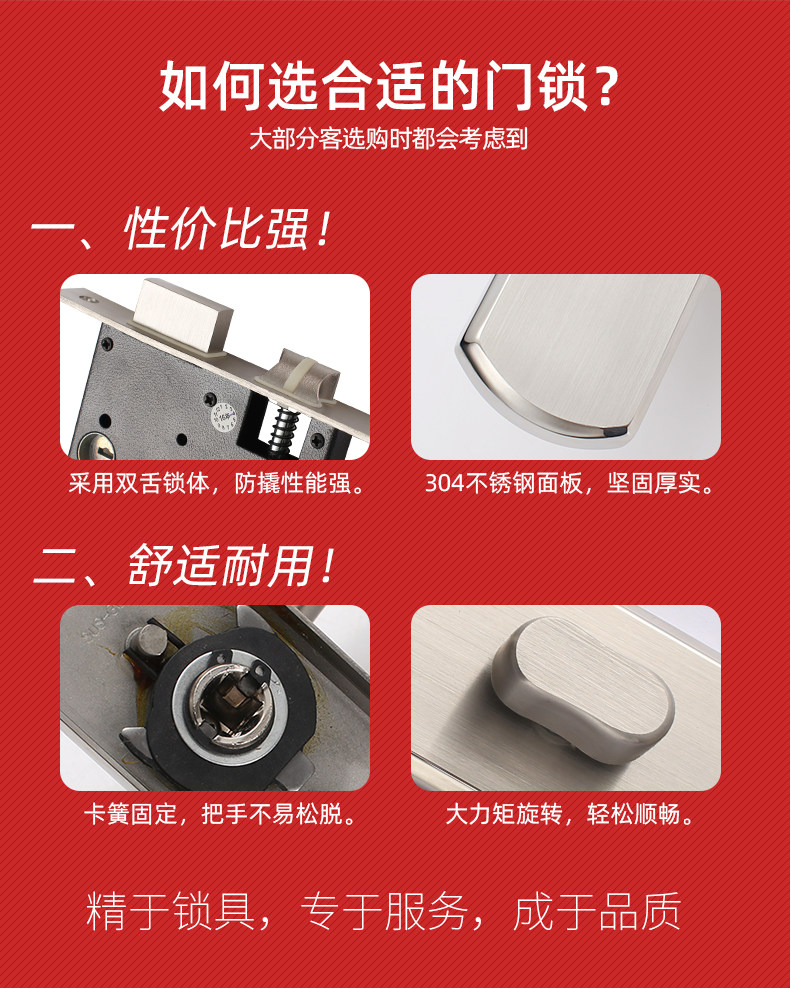 如何选合适的门锁？

大部分客选购时都会考虑到

一、性价比强！

采用双舌锁体，防撬性能强。

304不锈钢面板，坚固厚实。

二、舒适耐用！

卡簧固定，把手不易松脱。

大力矩旋转，轻松顺畅。

精于锁具，专于服务，成于品质