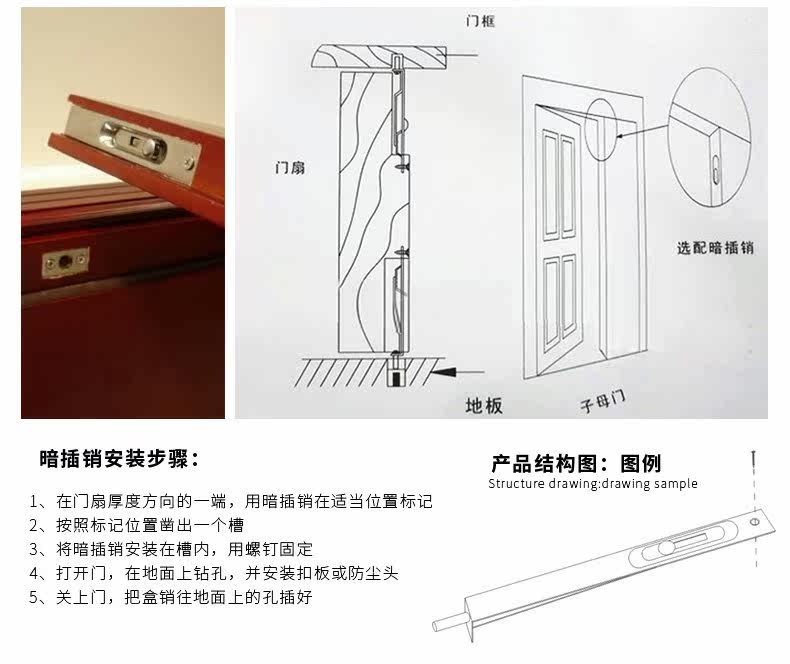 门框

门扇

选配暗插销

地板

子母门

暗插销安装步骤：

1、在门扇厚度方向的一端，用暗插销在适当位置标记
2、按照标记位置凿出一个槽
3、将暗插销安装在槽内，用螺钉固定
4、打开门，在地面上钻孔，并安装扣板或防尘头
5、关上门，把盒销往地面上的孔插好

产品结构图：图例
Structure drawing:drawing sample