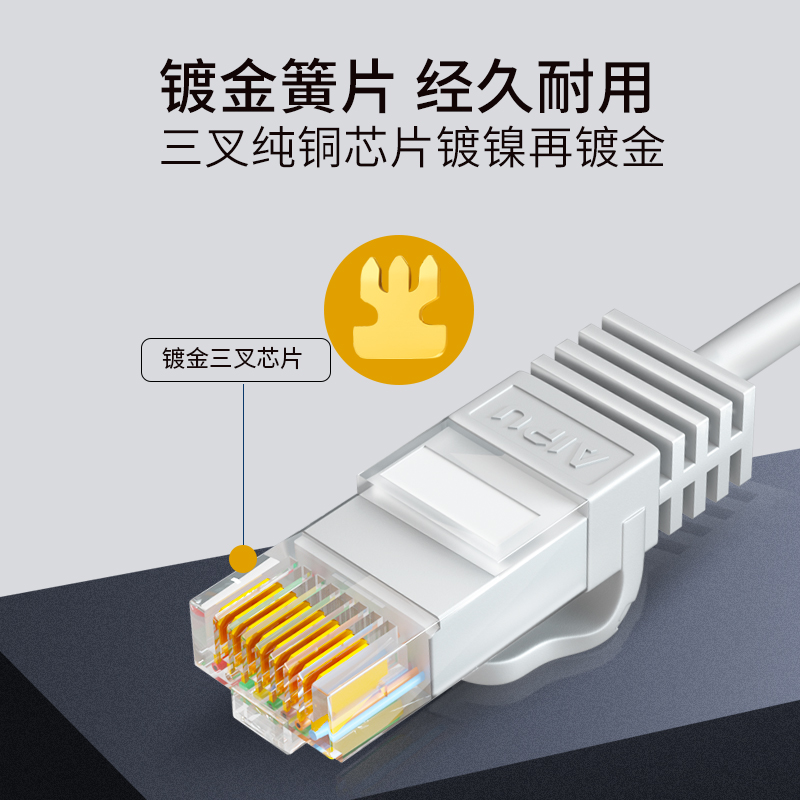 镀金簧片 经久耐用
三叉纯铜芯片镀镍再镀金

镀金三叉芯片

AIPU