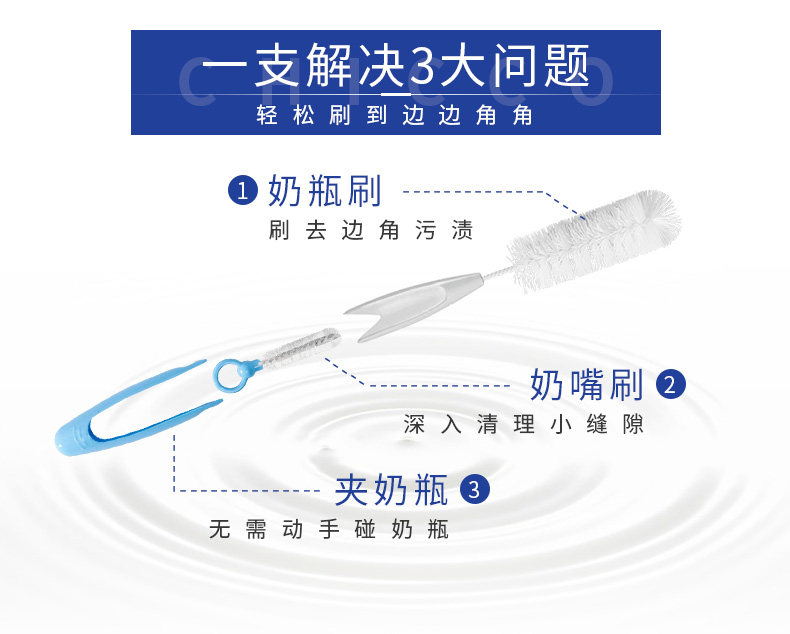 一支解决3大问题
轻松刷到边边角角

1 奶瓶刷
刷去边角污渍

奶嘴刷 2
深入清理小缝隙

夹奶瓶 3
无需动手碰奶瓶