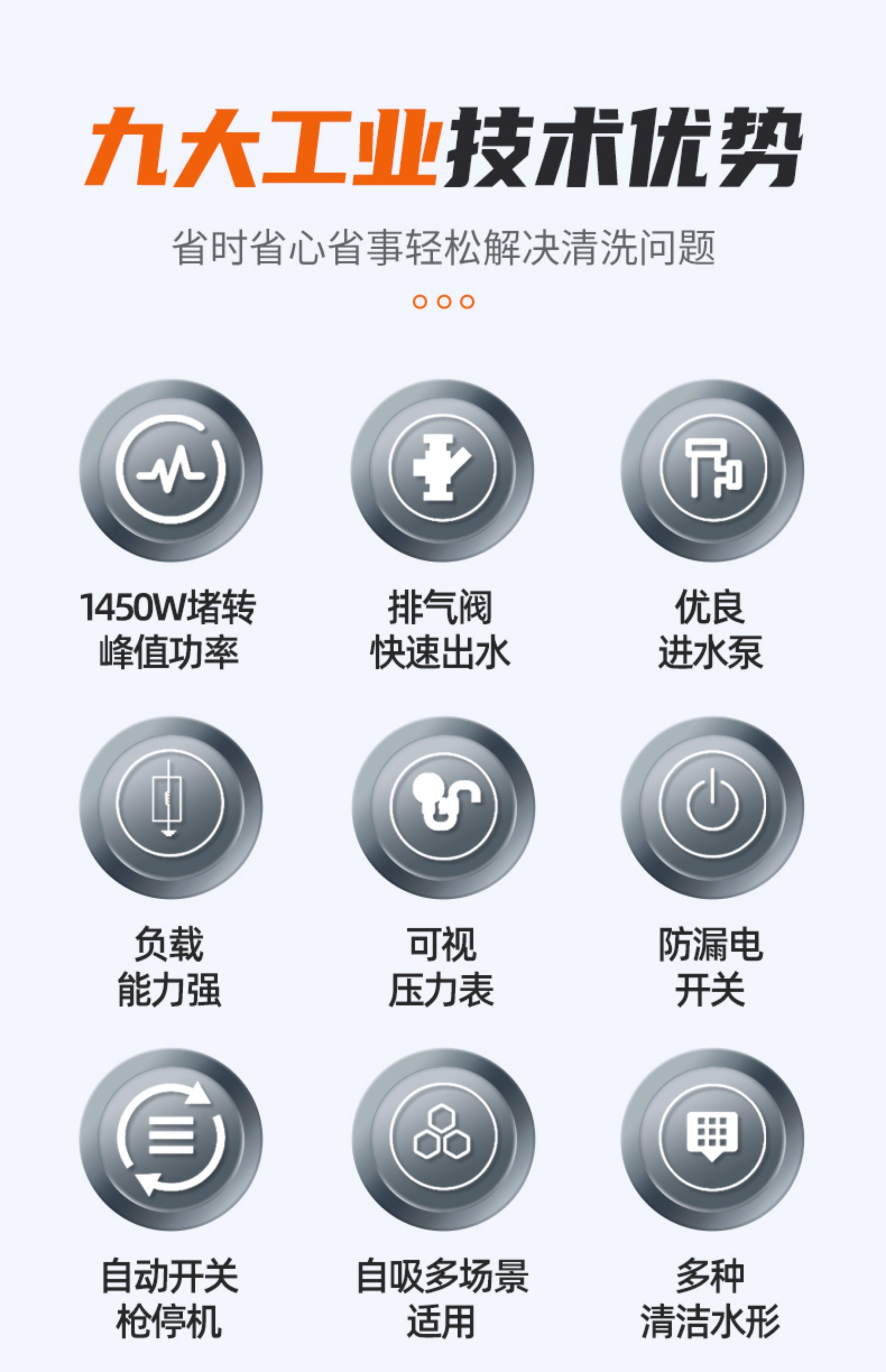 九大工业技术优势

省时省心省事轻松解决清洗问题

1450W堵转
峰值功率

排气阀
快速出水

优良
进水泵

负载
能力强

可视
压力表

防漏电
开关

自动开关
枪停机

自吸多场景
适用

多种
清洁水形