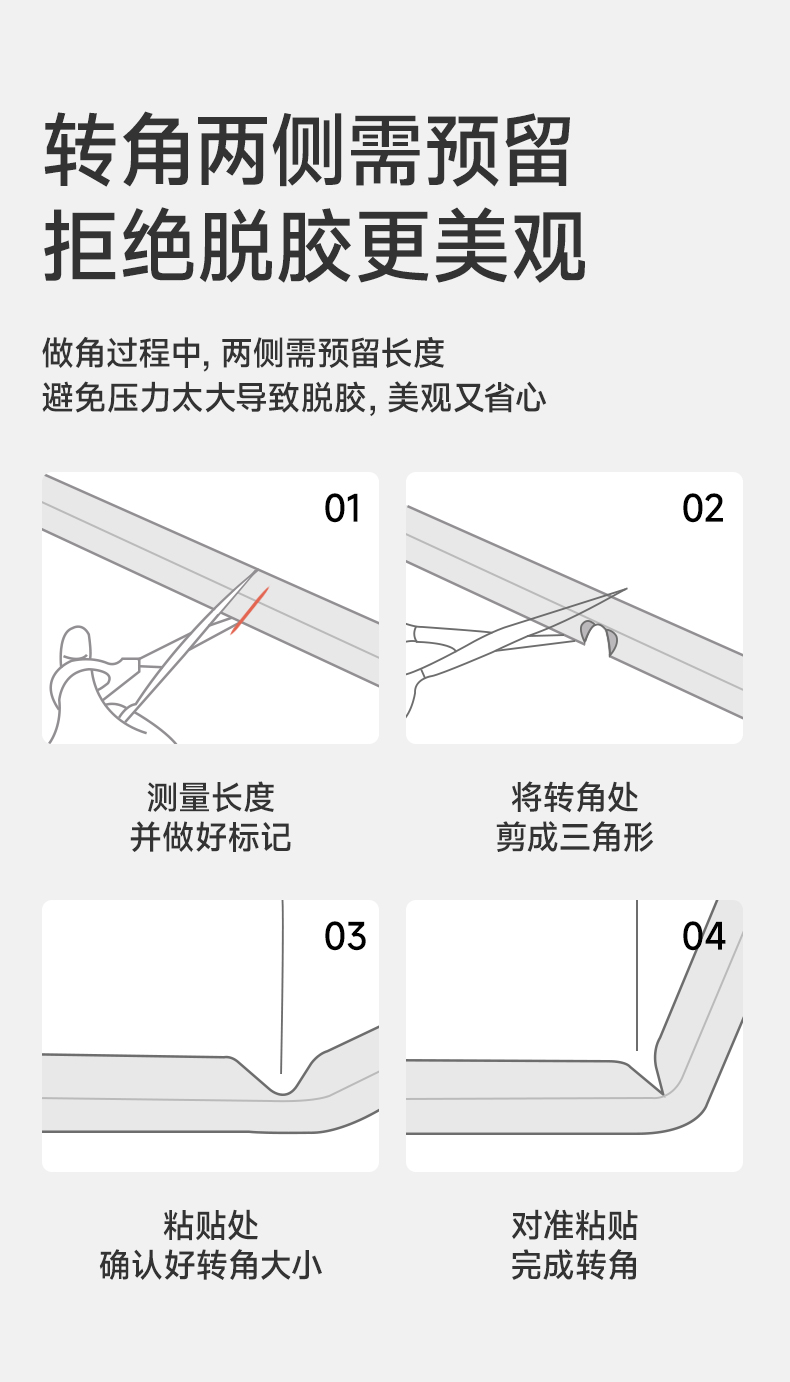 转角两侧需预留
拒绝脱胶更美观

做角过程中, 两侧需预留长度
避免压力太大导致脱胶, 美观又省心

01

测量长度
并做好标记

02

将转角处
剪成三角形

03

粘贴处
确认好转角大小

04

对准粘贴
完成转角