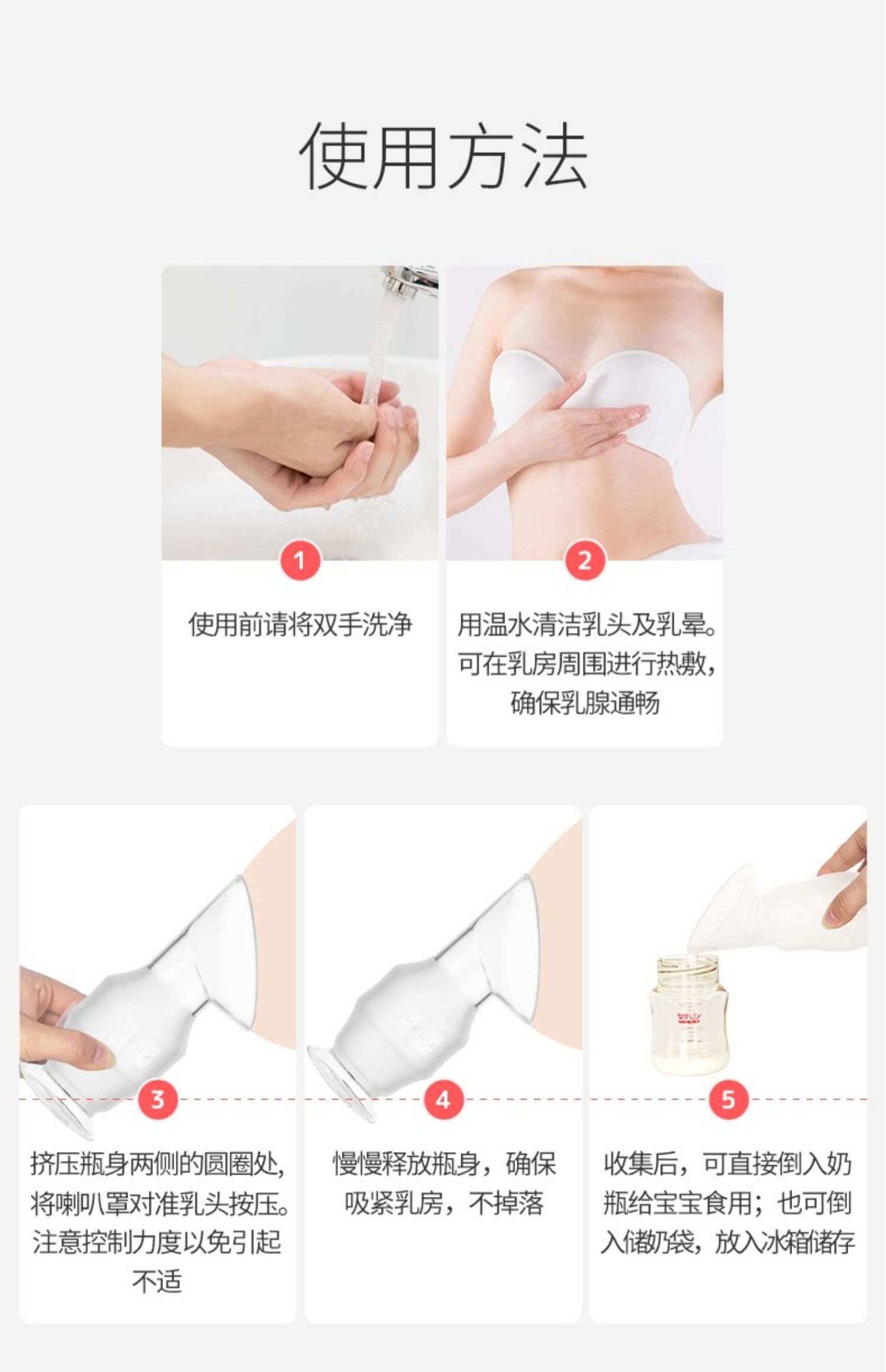 使用方法

1

使用前请将双手洗净

2

用温水清洁乳头及乳晕。可在乳房周围进行热敷，确保乳腺通畅

3

挤压瓶身两侧的圆圈处，将喇叭罩对准乳头按压。注意控制力度以免引起不适

4

慢慢释放瓶身，确保吸紧乳房，不掉落

5

收集后，可直接倒入奶瓶给宝宝食用；也可倒入储奶袋，放入冰箱储存