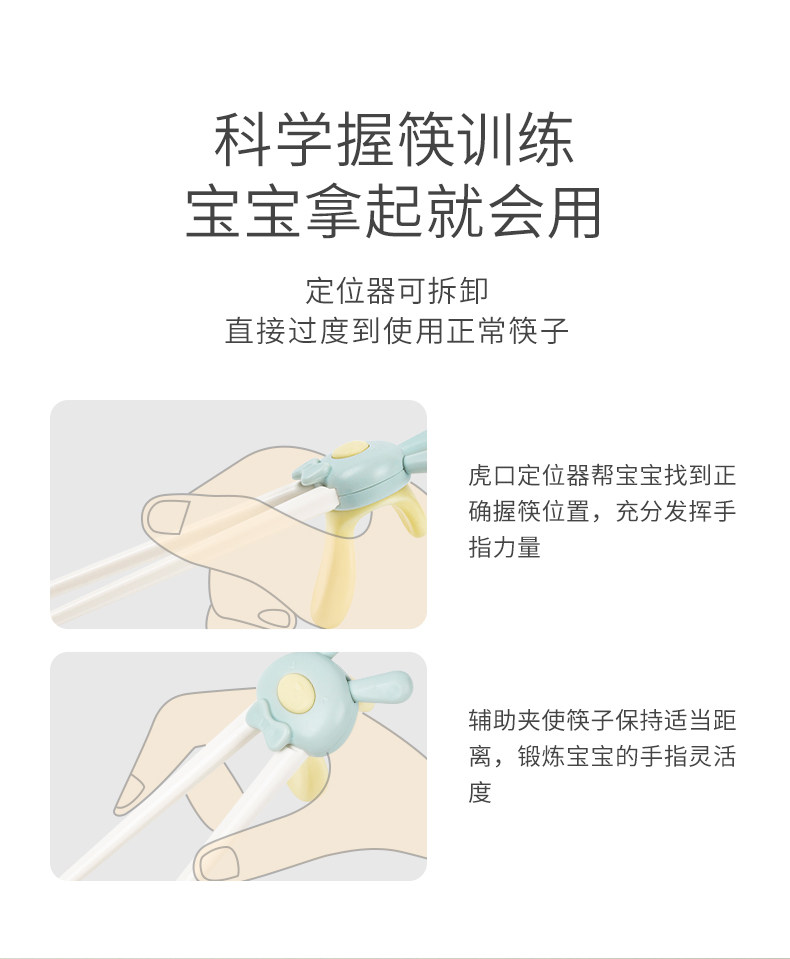 科学握筷训练
宝宝拿起就会用

定位器可拆卸
直接过度到使用正常筷子

虎口定位器帮宝宝找到正确握筷位置，充分发挥手指力量

辅助夹使筷子保持适当距离，锻炼宝宝的手指灵活度