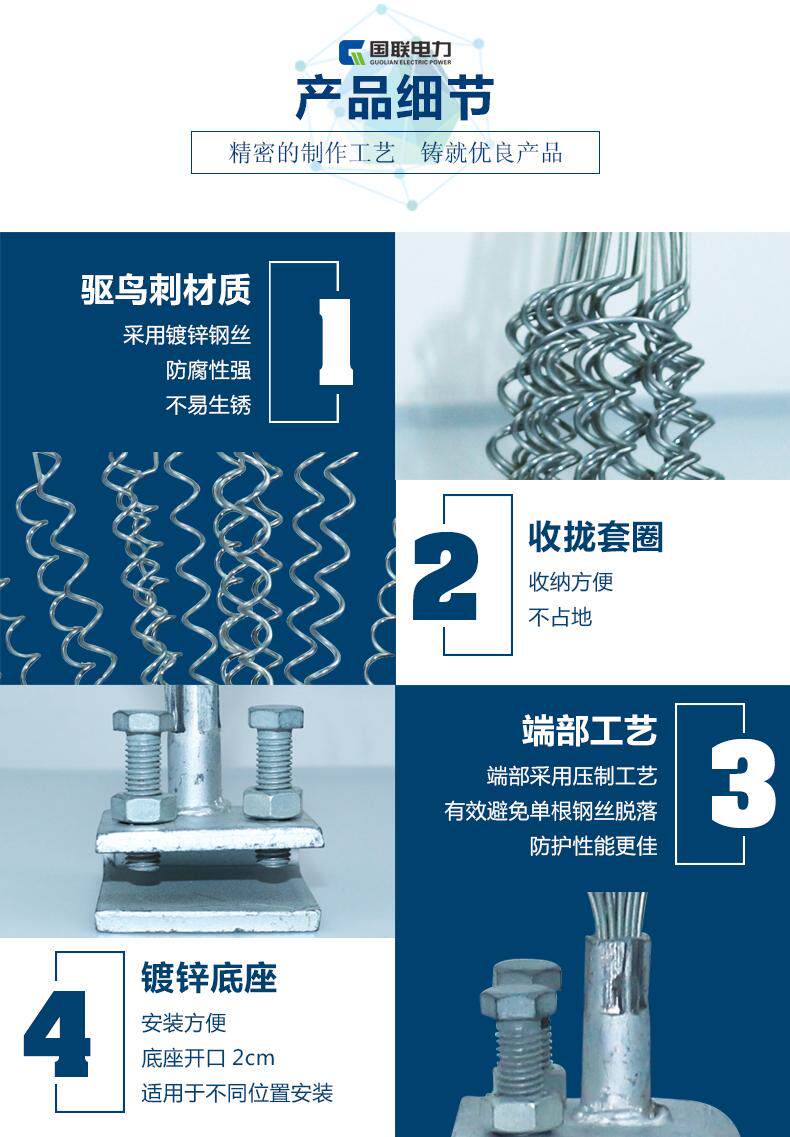 国联电力
GUOLIAN ELECTRIC POWER
产品细节
精密的制作工艺　铸就优良产品

驱鸟刺材质
采用镀锌钢丝
防腐性强
不易生锈
1

2
收拢套圈
收纳方便
不占地

端部工艺
端部采用压制工艺
有效避免单根钢丝脱落
防护性能更佳
3

4
镀锌底座
安装方便
底座开口 2cm
适用于不同位置安装