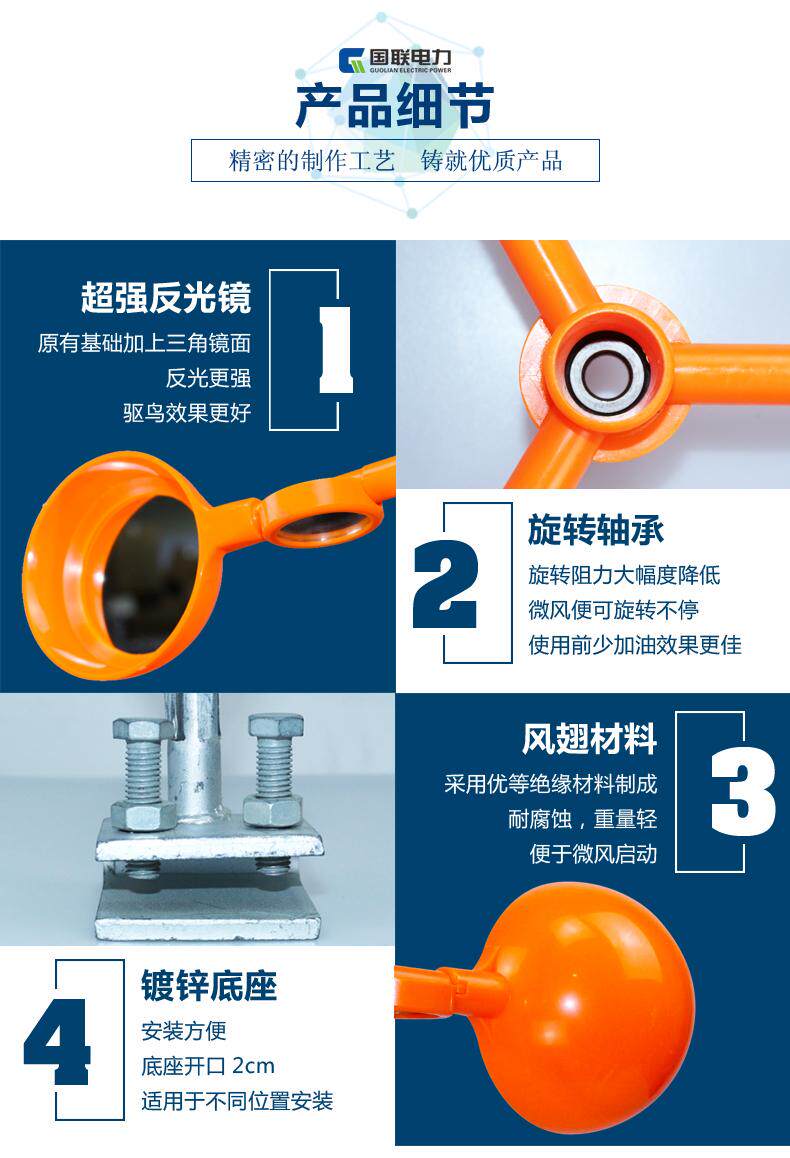 国联电力
GUOLIAN ELECTRIC POWER

产品细节

精密的制作工艺　铸就优质产品

超强反光镜
原有基础加上三角镜面
反光更强
驱鸟效果更好

1

2

旋转轴承
旋转阻力大幅度降低
微风便可旋转不停
使用前少加油效果更佳

风翅材料
采用优等绝缘材料制成
耐腐蚀，重量轻
便于微风启动

3

4

镀锌底座
安装方便
底座开口 2cm
适用于不同位置安装