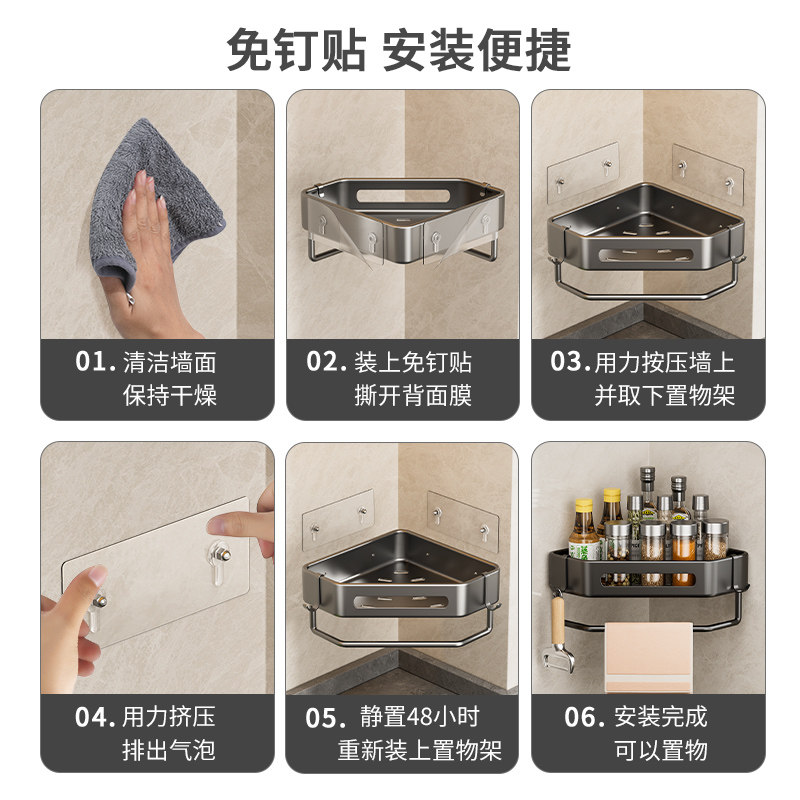 免钉贴 安装便捷

01. 清洁墙面
保持干燥

02. 装上免钉贴
撕开背面膜

03. 用力按压墙上
并取下置物架

04. 用力挤压
排出气泡

05. 静置48小时
重新装上置物架

06. 安装完成
可以置物