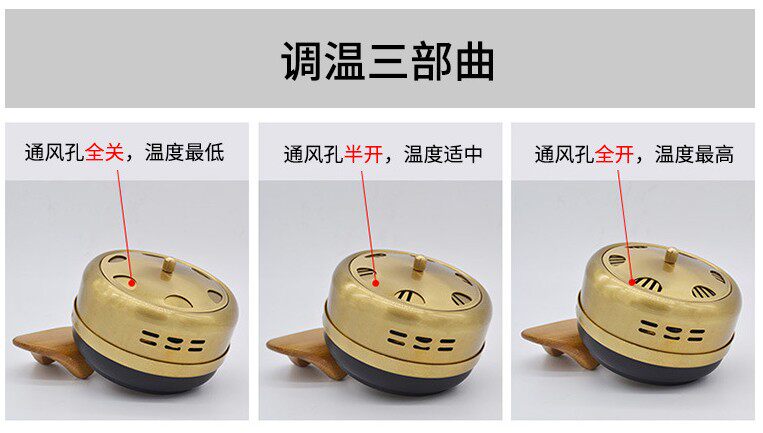 调温三部曲

通风孔全关，温度最低

通风孔半开，温度适中

通风孔全开，温度最高