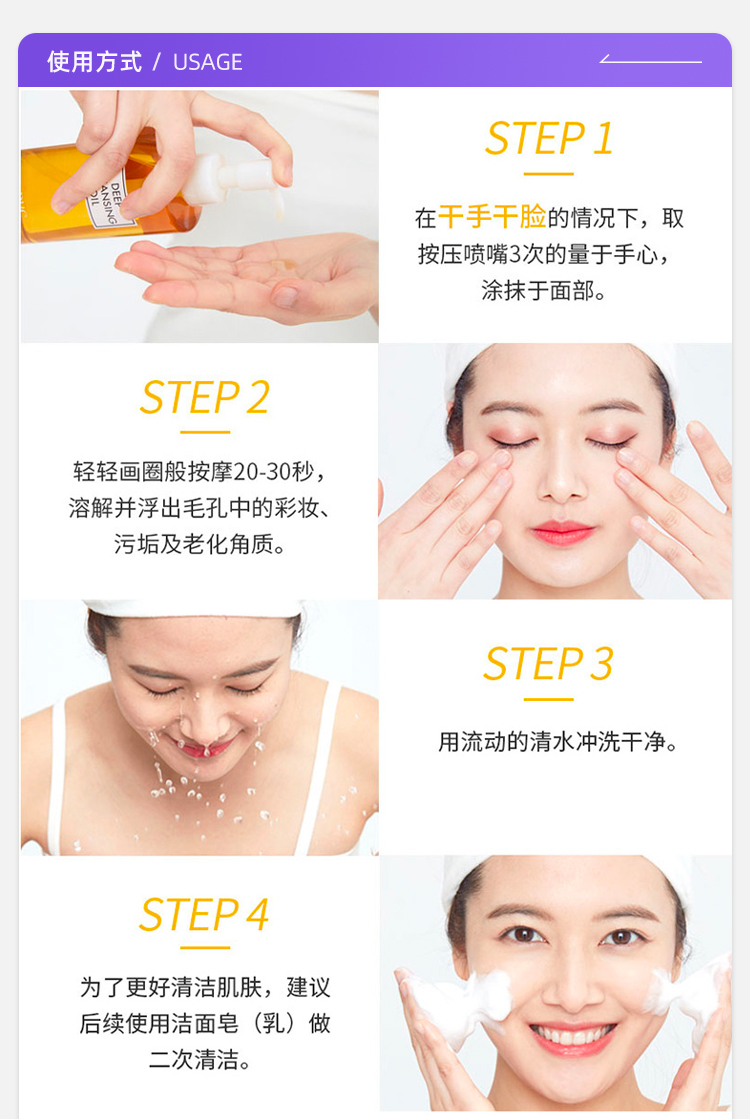 使用方式 / USAGE

DEEP
CLEANSING
OIL

STEP 1

在干手干脸的情况下，取按压喷嘴3次的量于手心，涂抹于面部。

STEP 2

轻轻画圈般按摩20-30秒，溶解并浮出毛孔中的彩妆、污垢及老化角质。

STEP 3

用流动的清水冲洗干净。

STEP 4

为了更好清洁肌肤，建议后续使用洁面皂（乳）做二次清洁。