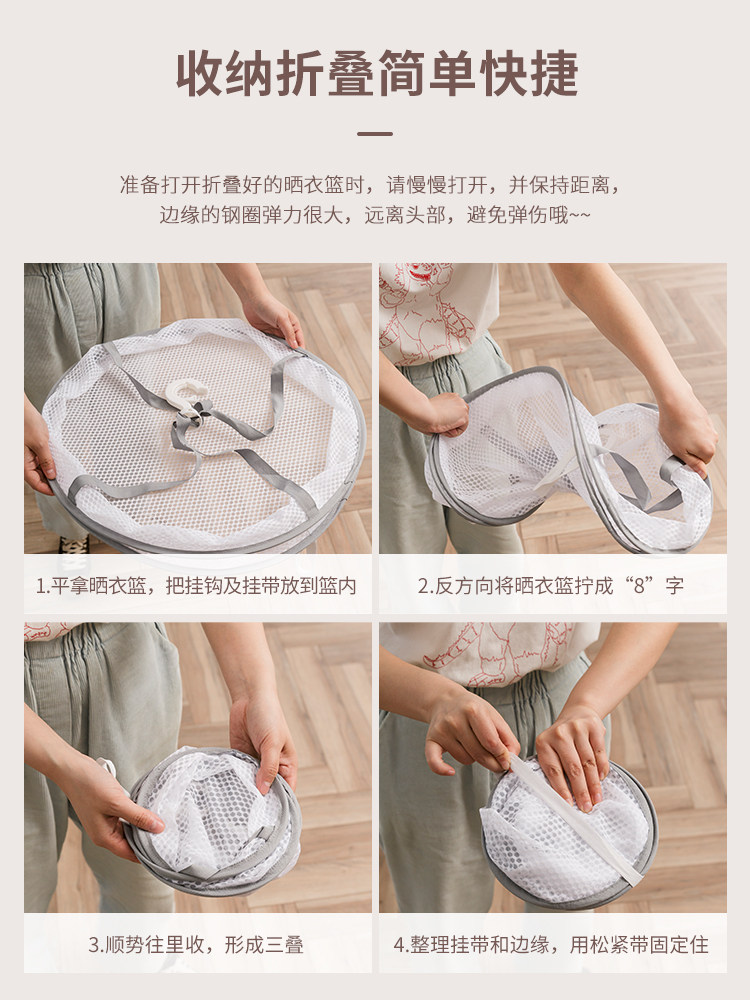 收纳折叠简单快捷

准备打开折叠好的晒衣篮时，请慢慢打开，并保持距离，边缘的钢圈弹力很大，远离头部，避免弹伤哦~~

1.平拿晒衣篮，把挂钩及挂带放到篮内

2.反方向将晒衣篮拧成“8”字

3.顺势往里收，形成三叠

4.整理挂带和边缘，用松紧带固定住