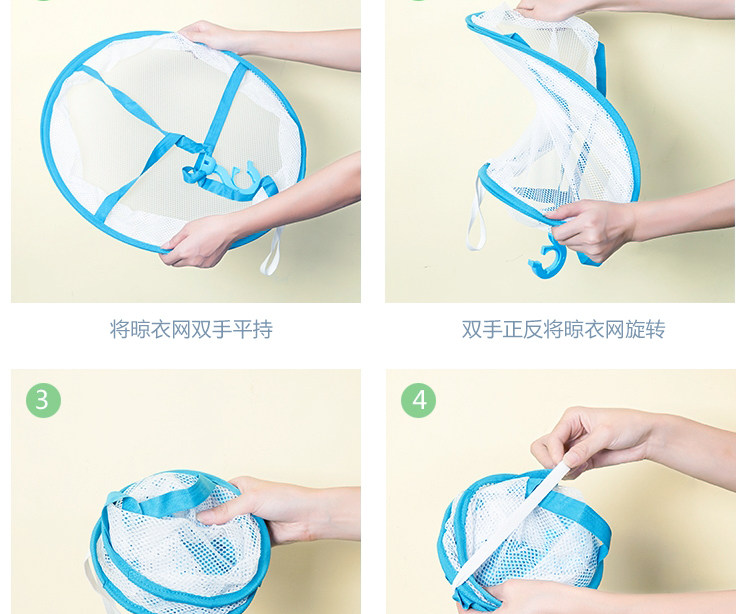 将晾衣网双手平持

双手正反将晾衣网旋转

3

4