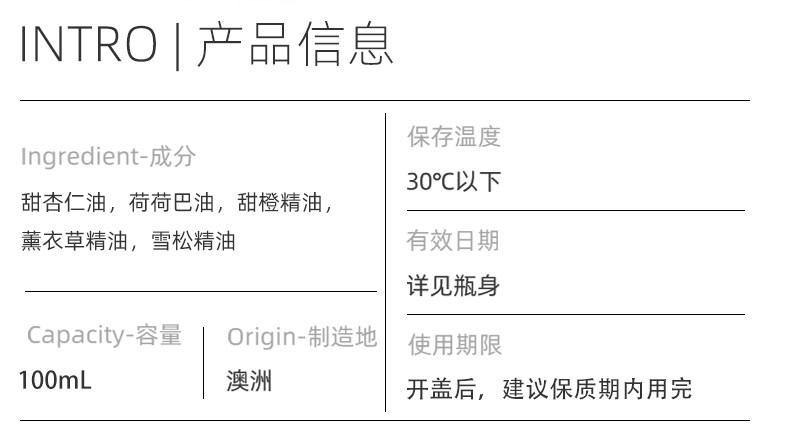 INTRO | 产品信息

Ingredient-成分

甜杏仁油，荷荷巴油，甜橙精油，薰衣草精油，雪松精油

Capacity-容量

100mL

Origin-制造地

澳洲

保存温度

30℃以下

有效日期

详见瓶身

使用期限

开盖后，建议保质期内用完