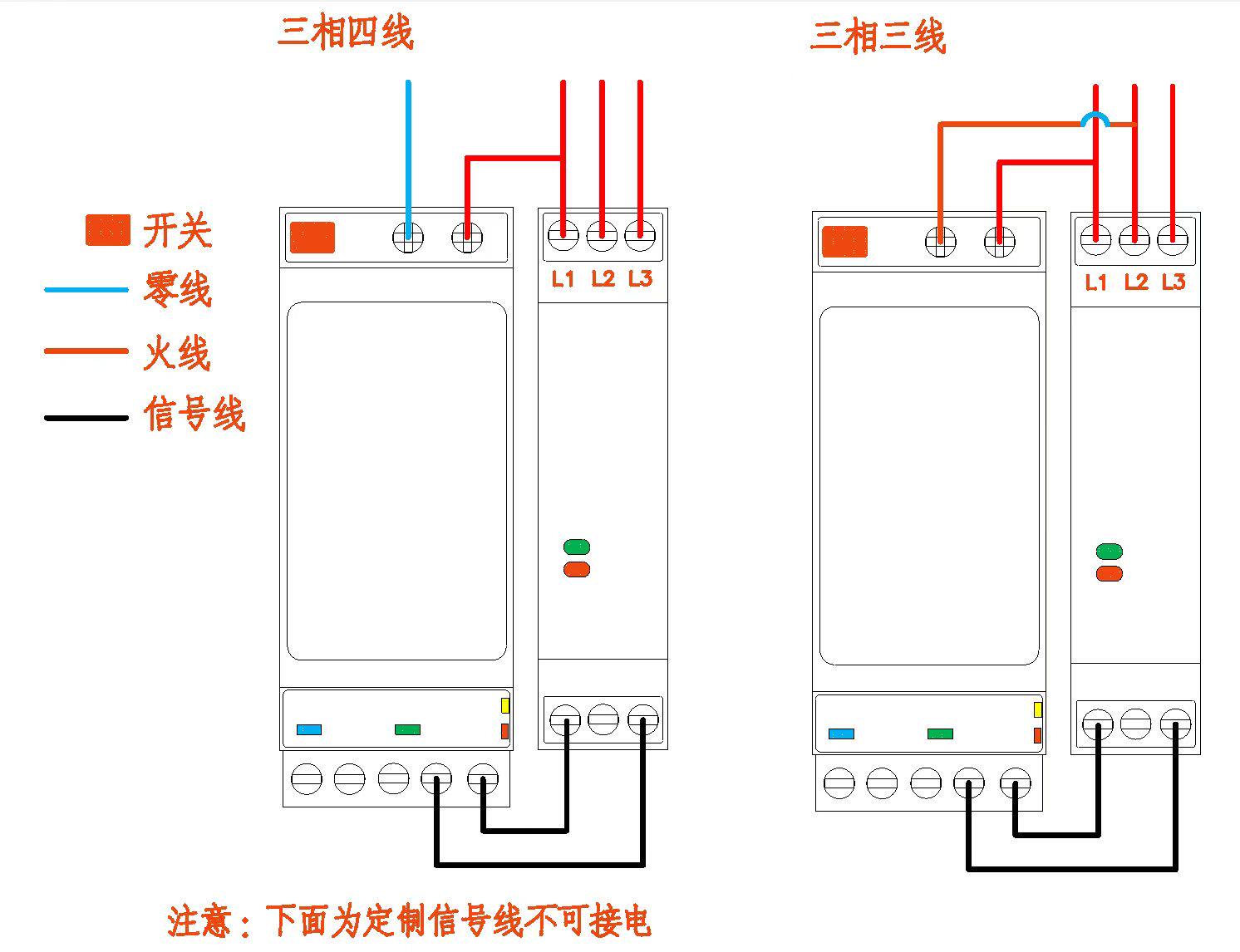 三相四线

三相三线

开关

零线

火线

信号线

L1 L2 L3

L1 L2 L3

注意：下面为定制信号线不可接电