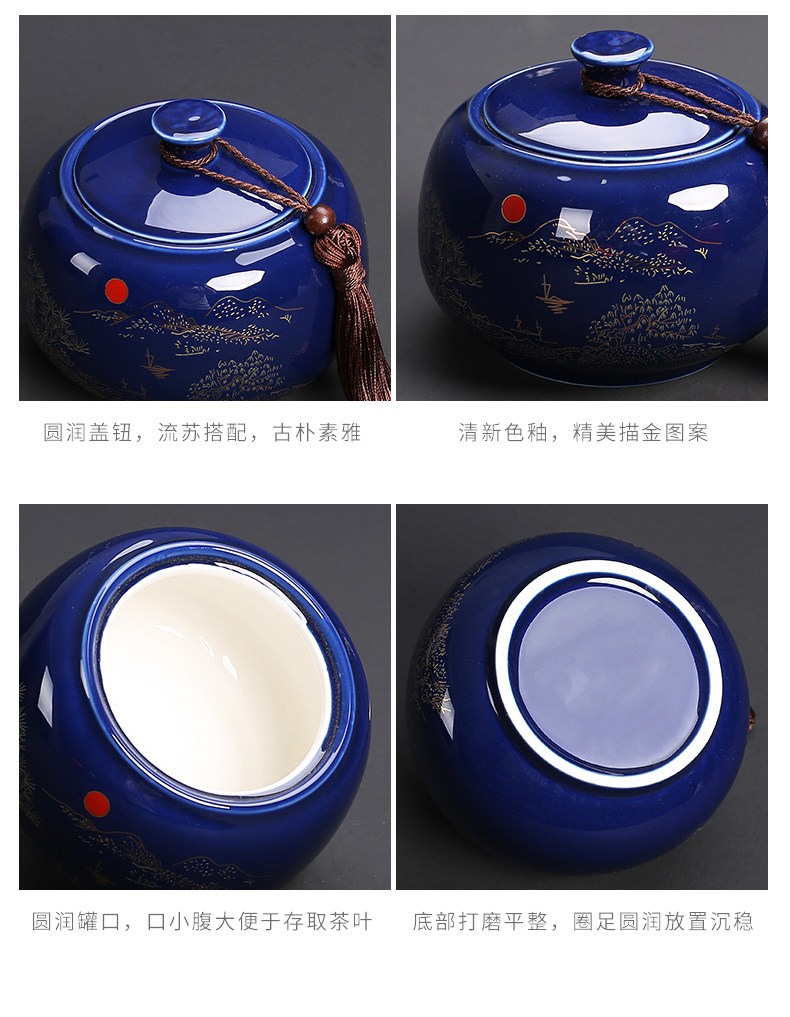 圆润盖钮，流苏搭配，古朴素雅

清新色釉，精美描金图案

圆润罐口，口小腹大便于存取茶叶

底部打磨平整，圈足圆润放置沉稳