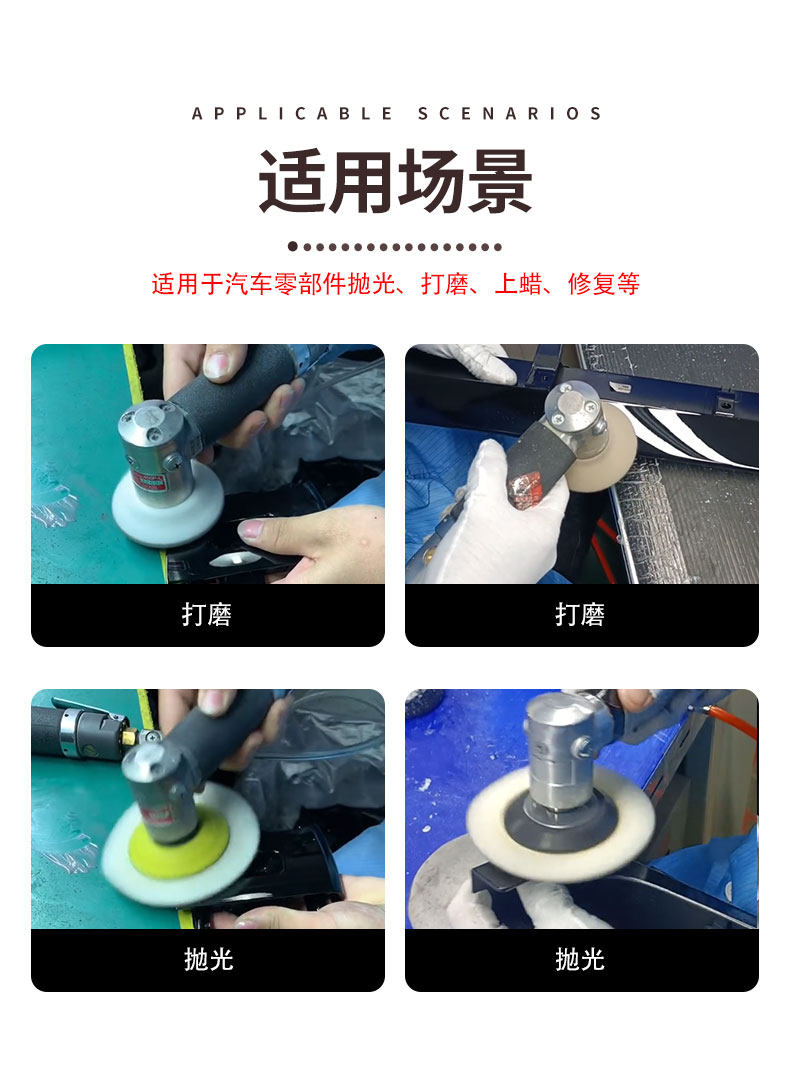 APPLICABLE SCENARIOS

适用场景

适用于汽车零部件抛光、打磨、上蜡、修复等

打磨

打磨

抛光

抛光