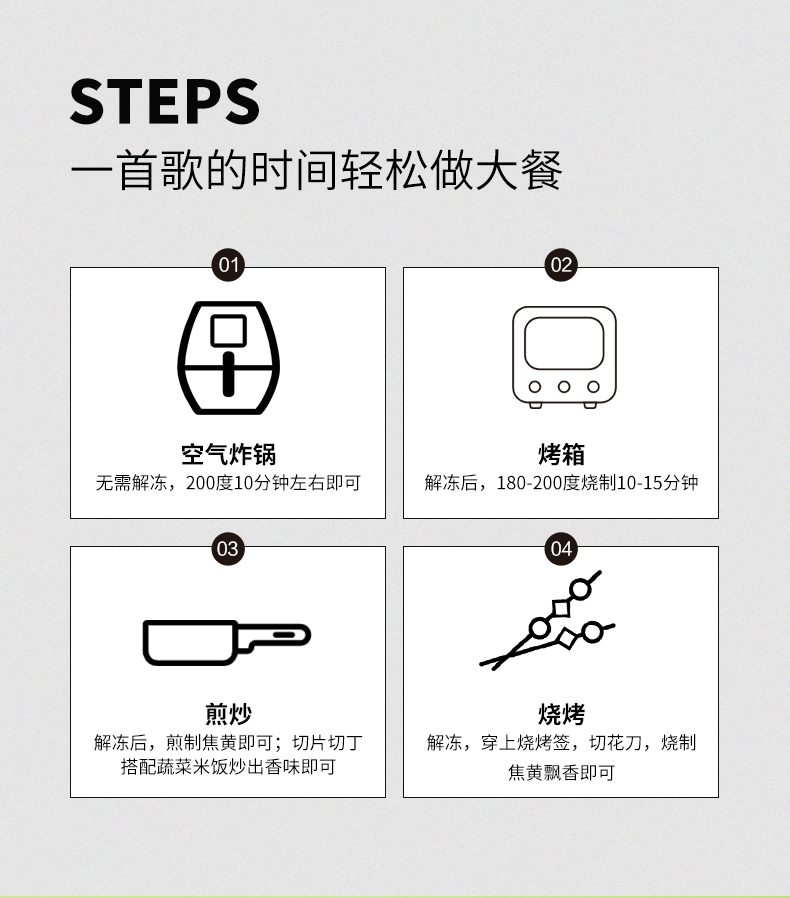 STEPS
一首歌的时间轻松做大餐

01

空气炸锅
无需解冻，200度10分钟左右即可

02

烤箱
解冻后，180-200度烧制10-15分钟

03

煎炒
解冻后，煎制焦黄即可；切片切丁搭配蔬菜米饭炒出香味即可

04

烧烤
解冻，穿上烧烤签，切花刀，烧制焦黄飘香即可