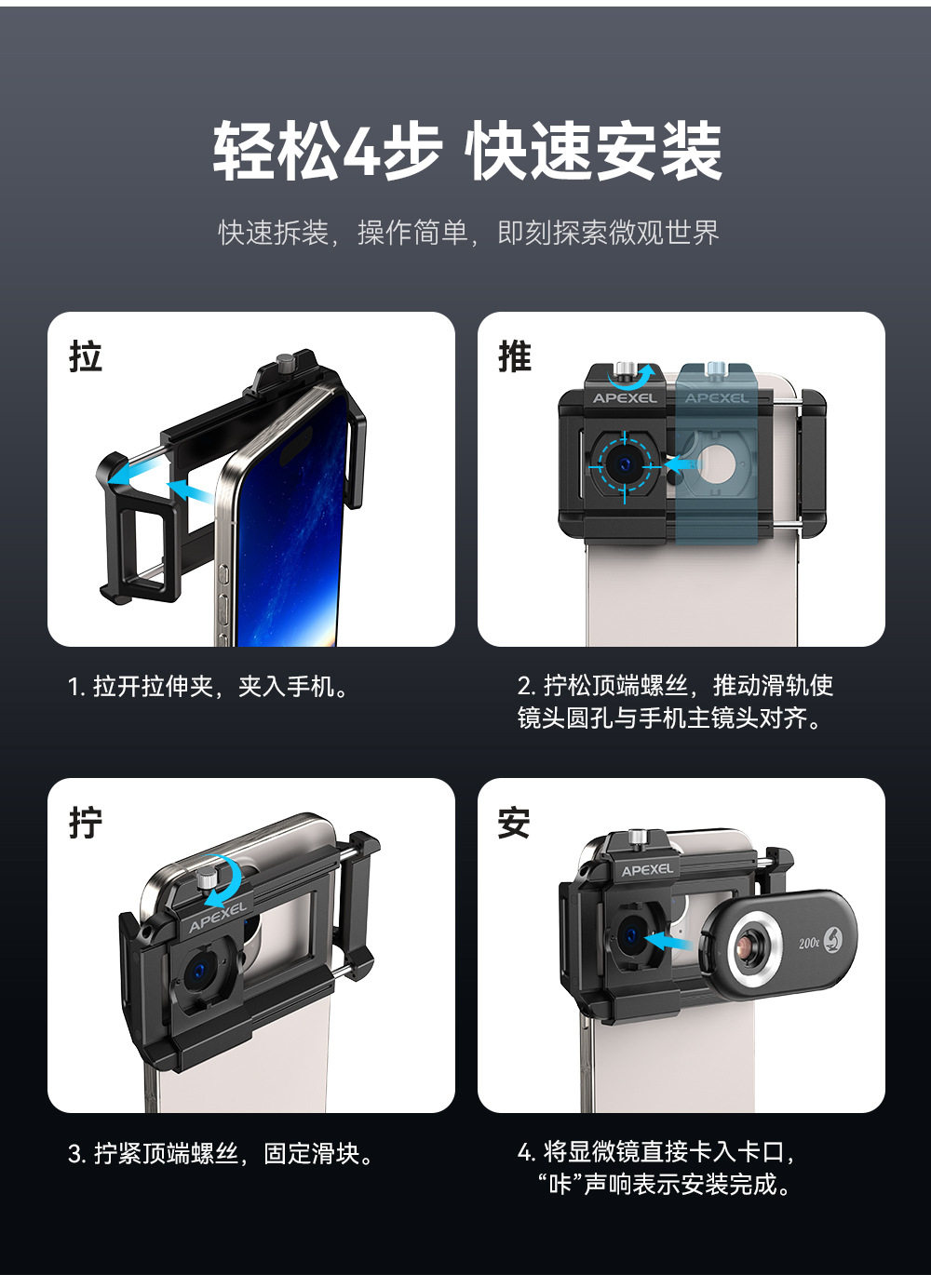 轻松4步 快速安装

快速拆装，操作简单，即刻探索微观世界

拉

1. 拉开拉伸夹，夹入手机。

推

APEXEL APEXEL

2. 拧松顶端螺丝，推动滑轨使镜头圆孔与手机主镜头对齐。

拧

APEXEL

3. 拧紧顶端螺丝，固定滑块。

安

APEXEL

200x

4. 将显微镜直接卡入卡口，“咔”声响表示安装完成。