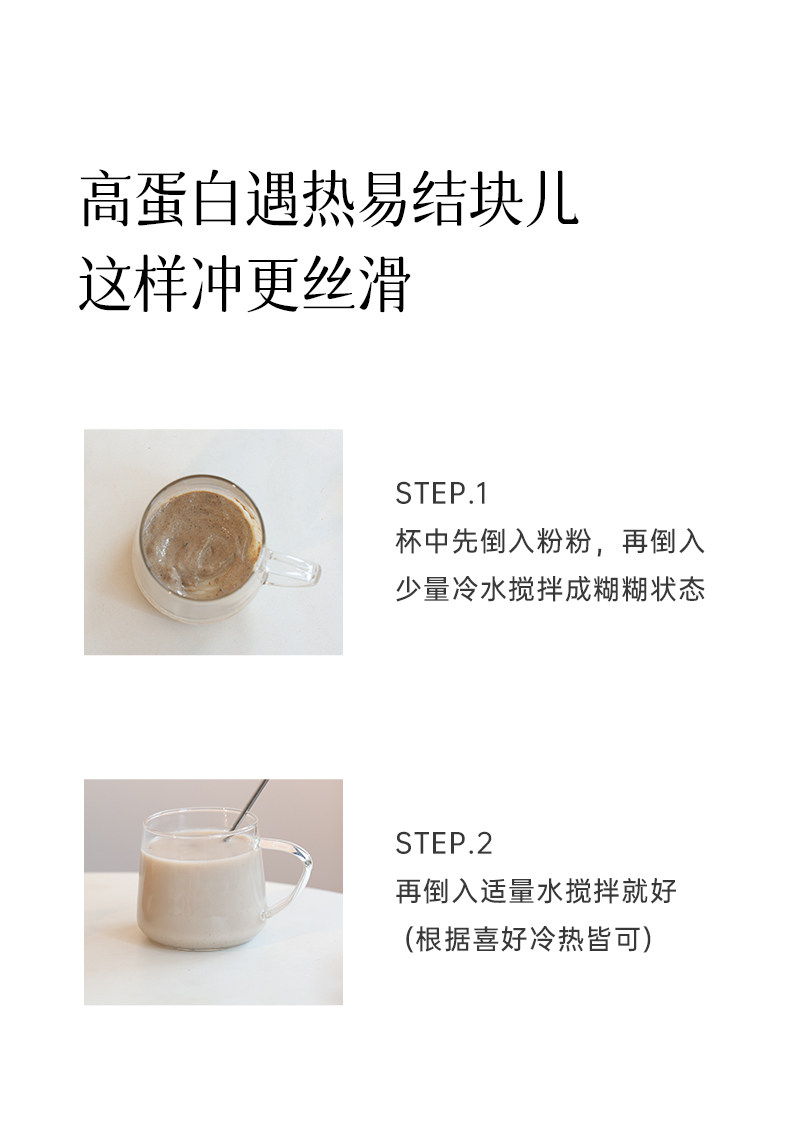 高蛋白遇热易结块儿
这样冲更丝滑

STEP.1
杯中先倒入粉粉，再倒入少量冷水搅拌成糊糊状态

STEP.2
再倒入适量水搅拌就好
（根据喜好冷热皆可）