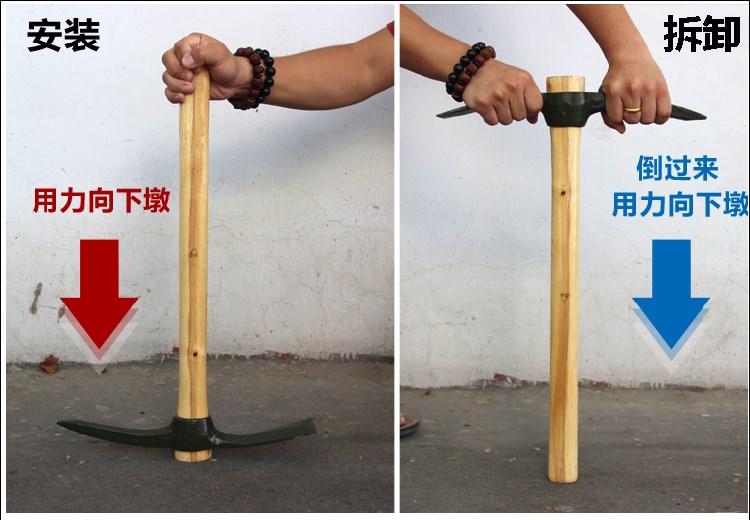 安装

用力向下墩

拆卸

倒过来
用力向下墩