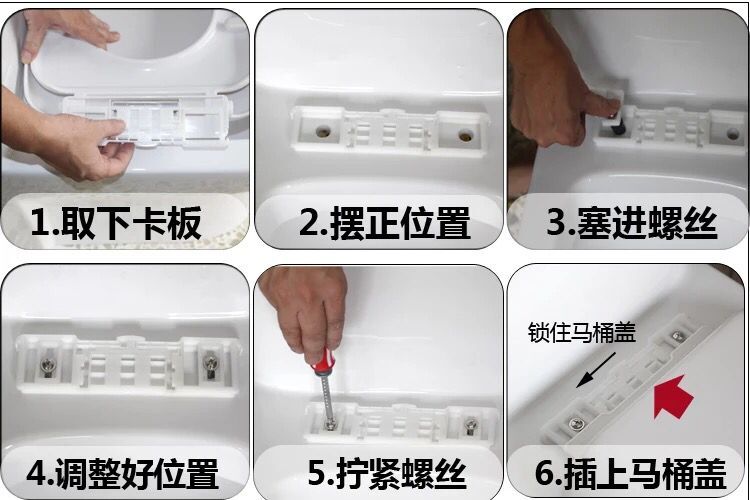 1.取下卡板

2.摆正位置

3.塞进螺丝

4.调整好位置

5.拧紧螺丝

锁住马桶盖

6.插上马桶盖