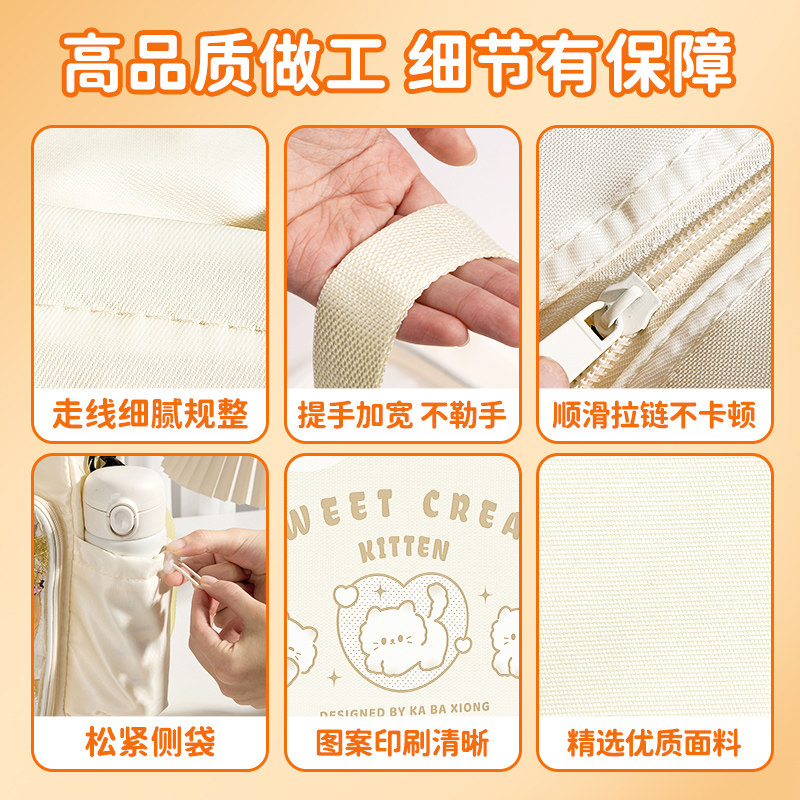 高品质做工 细节有保障

走线细腻规整

提手加宽 不勒手

顺滑拉链不卡顿

松紧侧袋

WEET CREA
KITTEN
DESIGNED BY KA BA XIONG

图案印刷清晰

精选优质面料