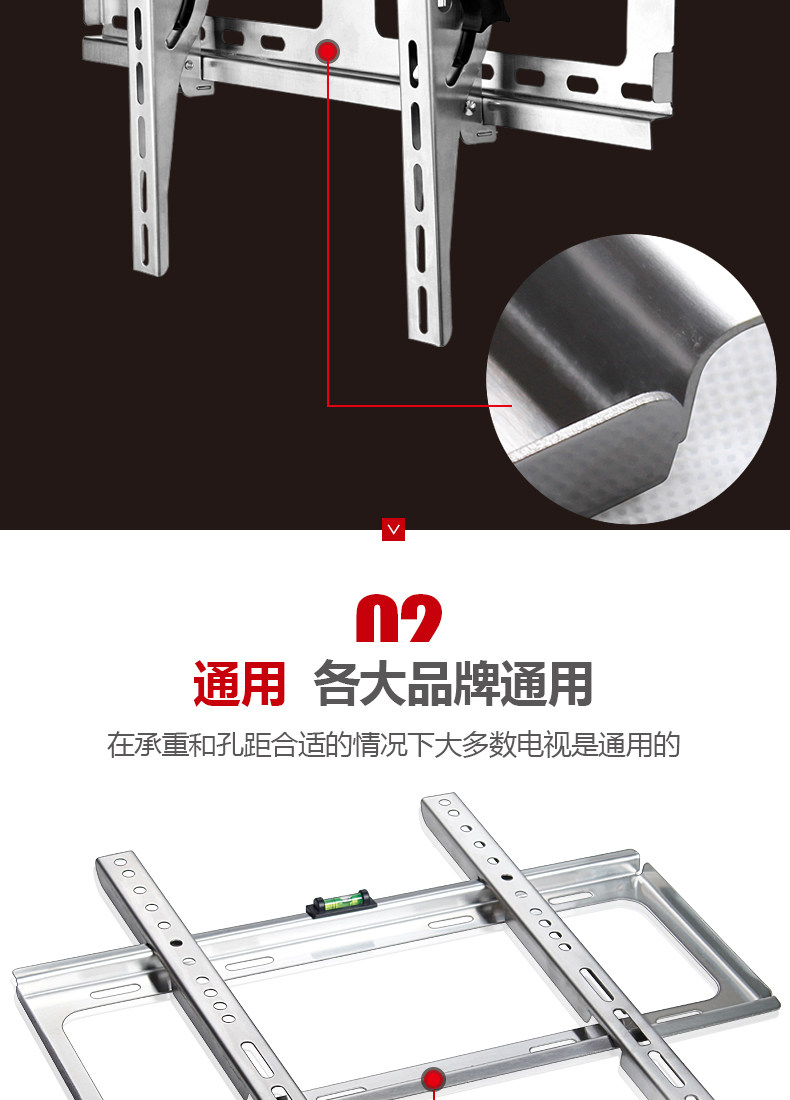 02

通用 各大品牌通用

在承重和孔距合适的情况下大多数电视是通用的