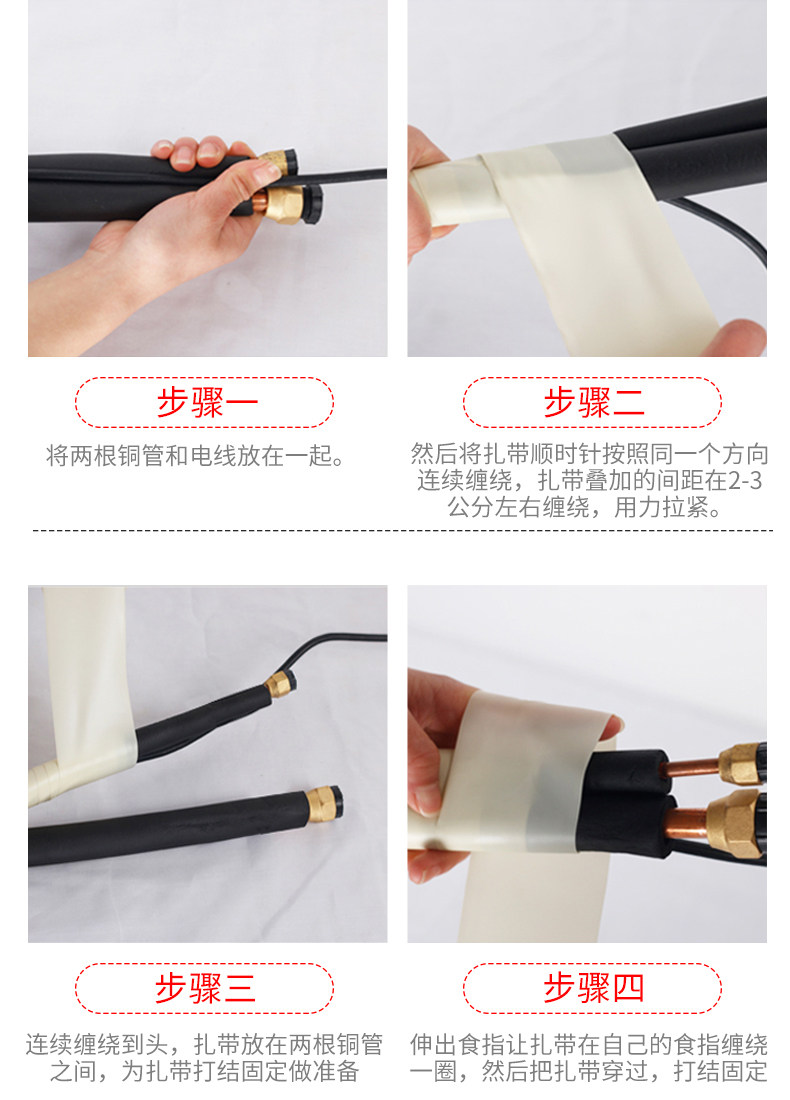 步骤一

将两根铜管和电线放在一起。

步骤二

然后将扎带顺时针按照同一个方向连续缠绕，扎带叠加的间距在2-3公分左右缠绕，用力拉紧。

步骤三

连续缠绕到头，扎带放在两根铜管之间，为扎带打结固定做准备

步骤四

伸出食指让扎带在自己的食指缠绕一圈，然后把扎带穿过，打结固定