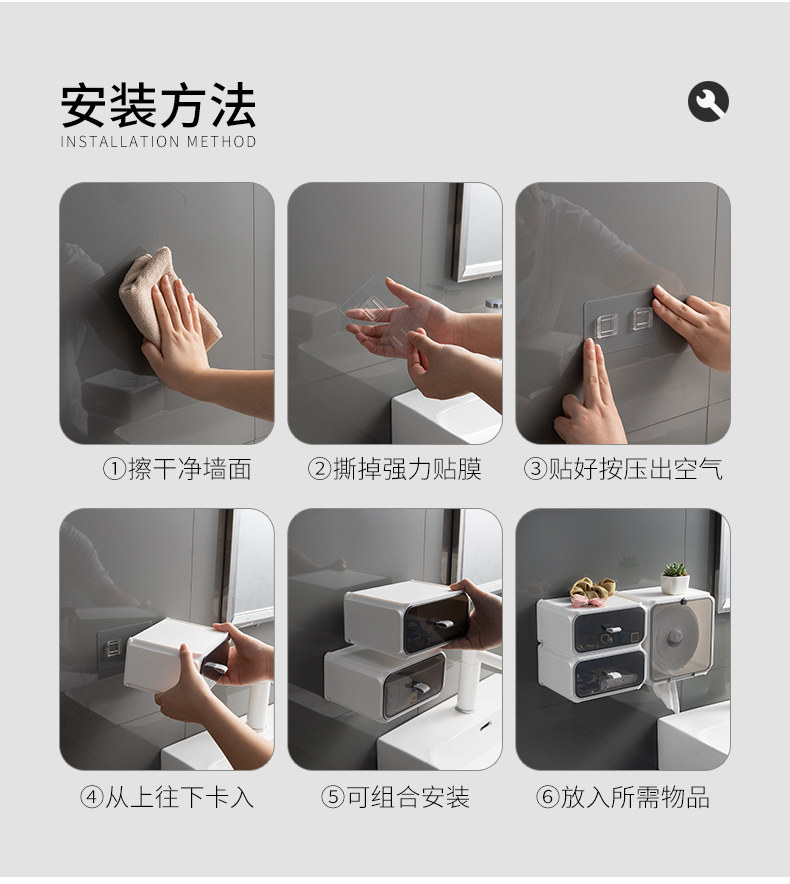 安装方法
INSTALLATION METHOD

①擦干净墙面

②撕掉强力贴膜

③贴好按压出空气

④从上往下卡入

⑤可组合安装

⑥放入所需物品