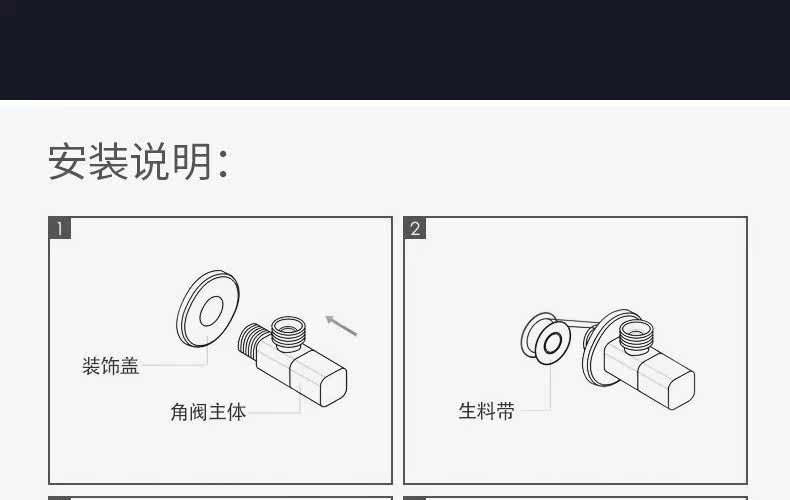 安装说明:

1

装饰盖

角阀主体

2

生料带