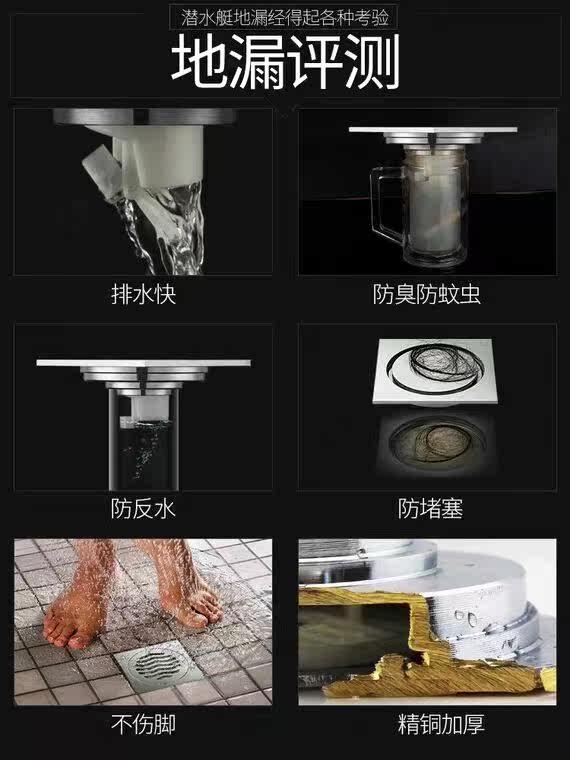 潜水艇地漏经得起各种考验

地漏评测

排水快

防臭防蚊虫

防反水

防堵塞

不伤脚

精铜加厚