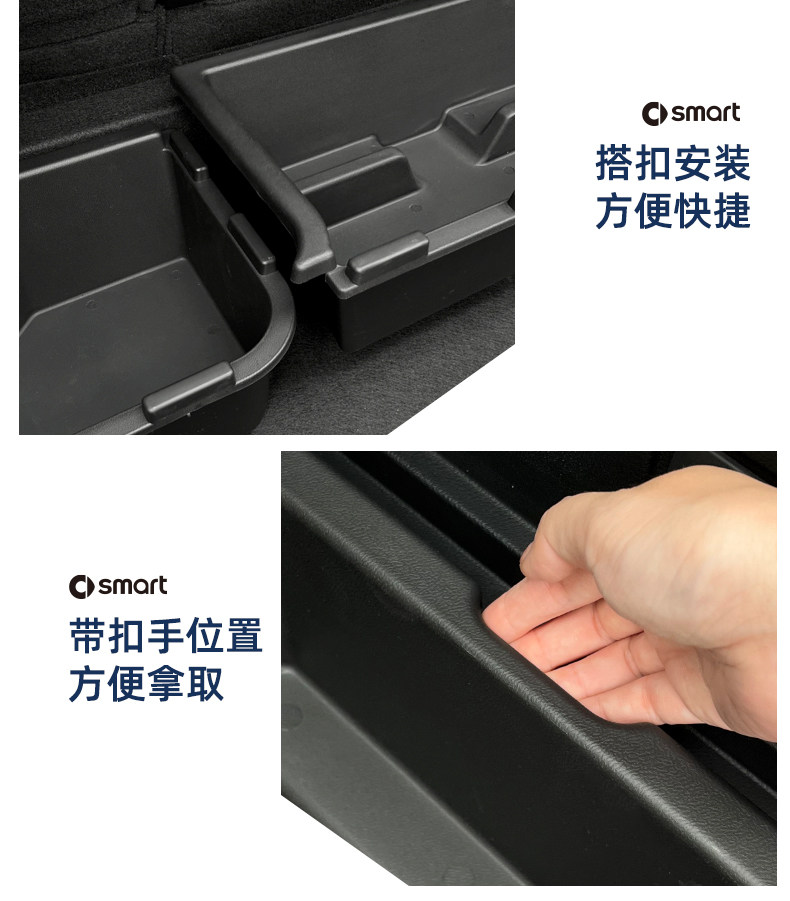 smart
搭扣安装
方便快捷

smart
带扣手位置
方便拿取