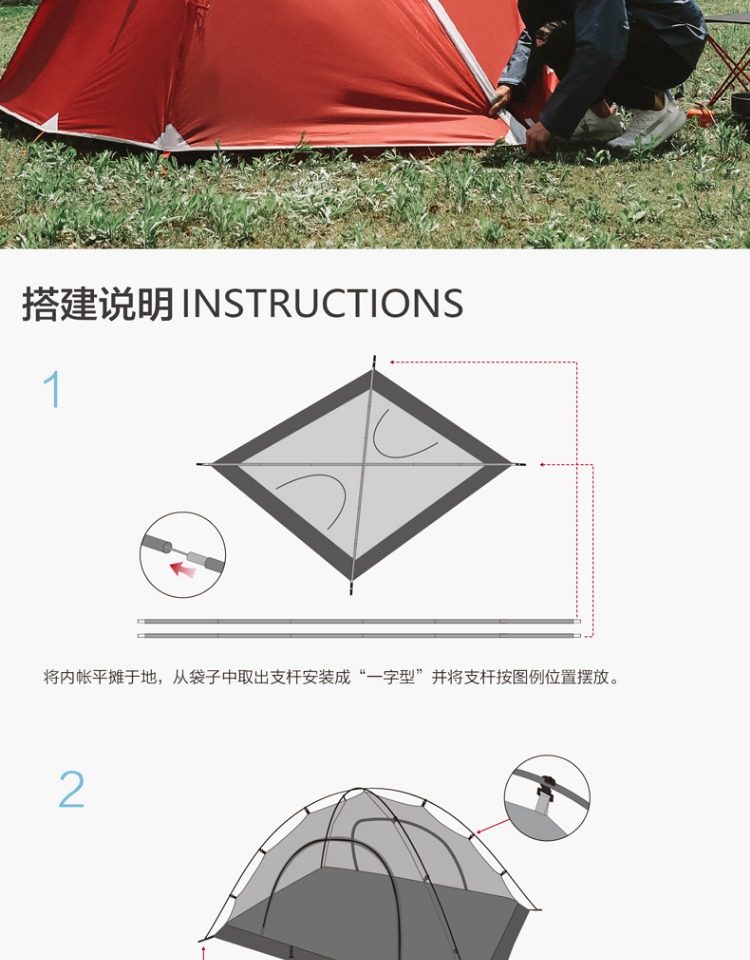 搭建说明 INSTRUCTIONS

1

将内帐平摊于地，从袋子中取出支杆安装成“一字型”并将支杆按图例位置摆放。

2